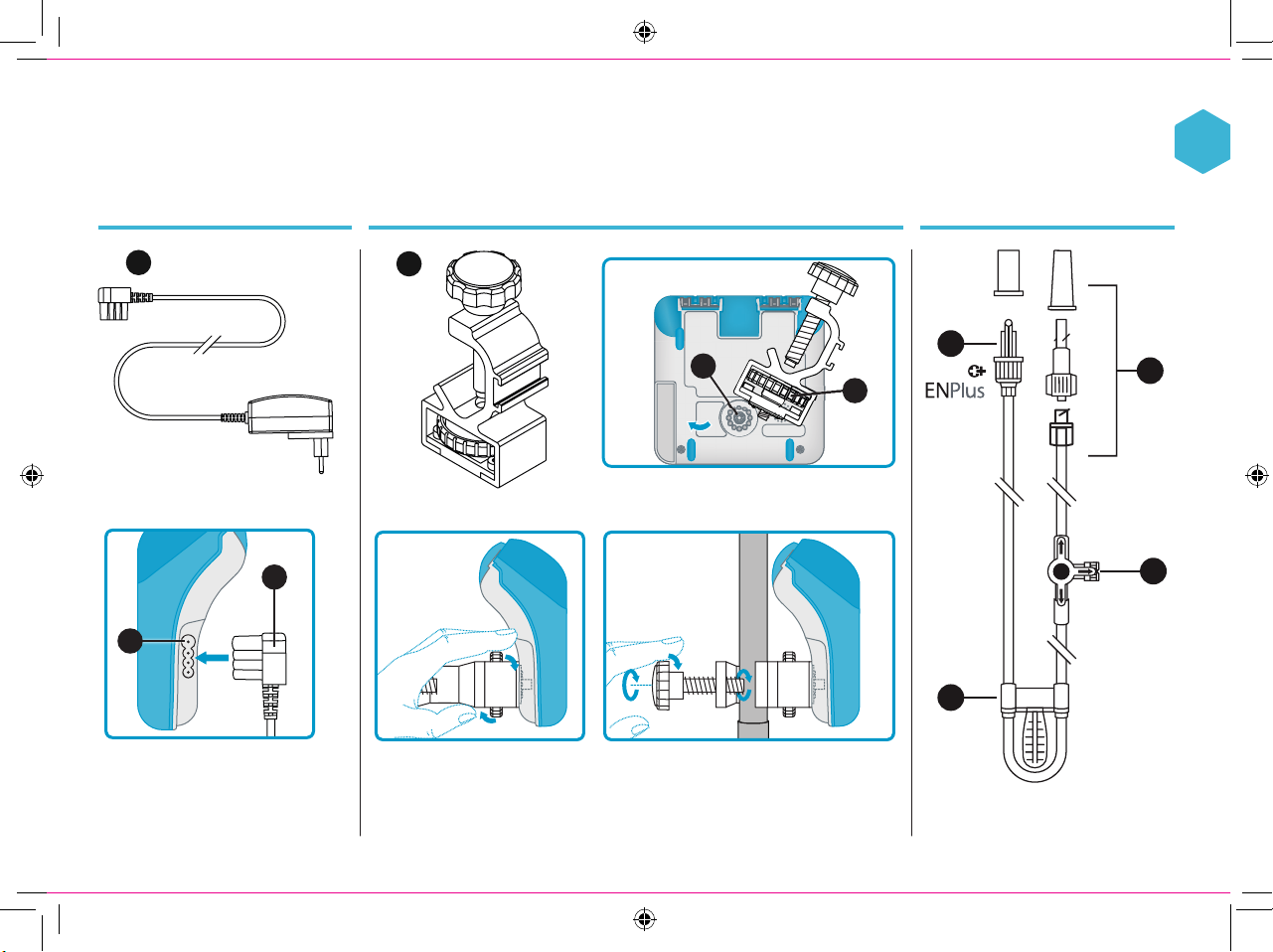 ENPlus