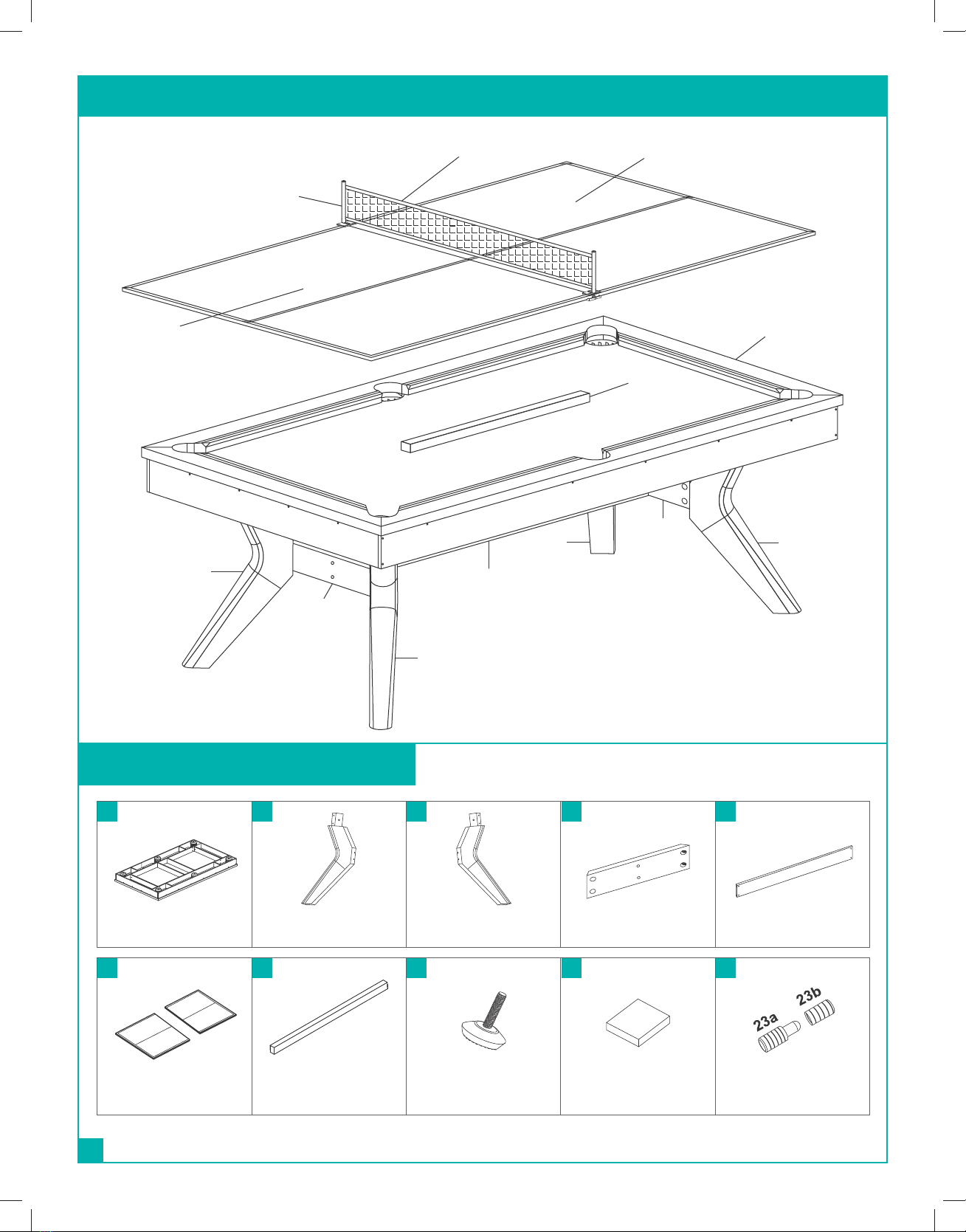 23a 23b