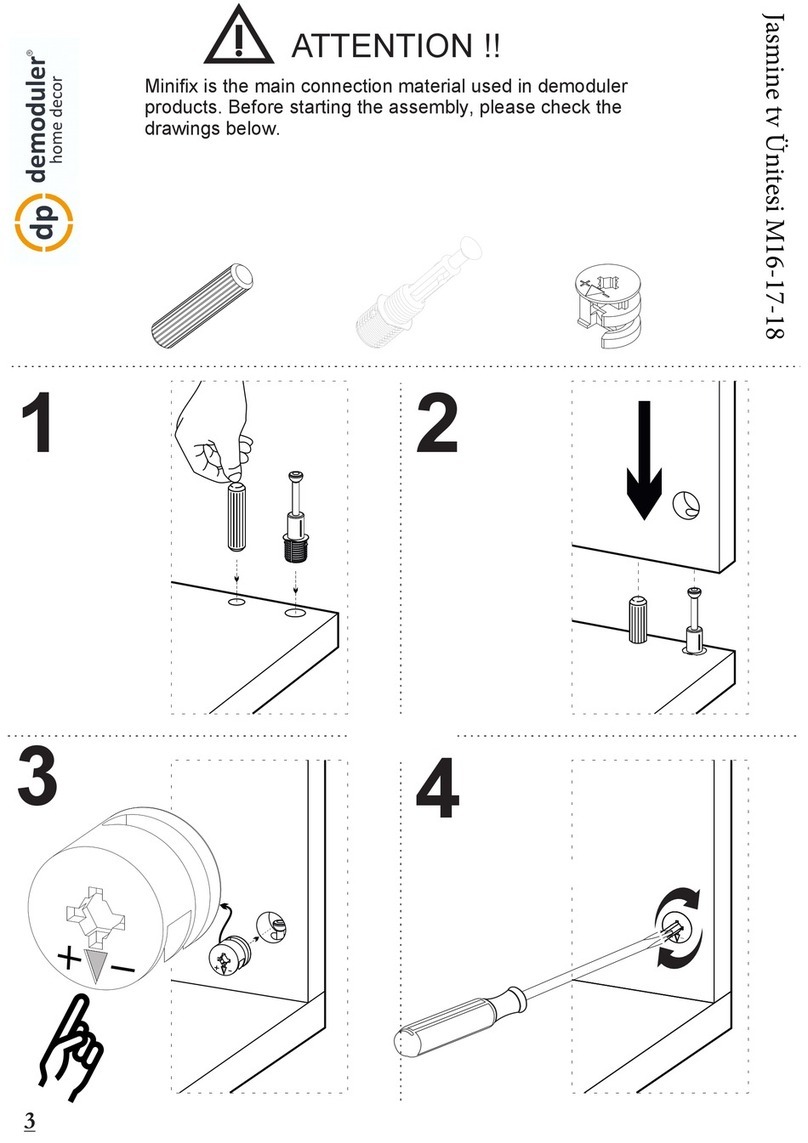 dp demoduler® home decor

ATTENTION !!

Minifix is the main connection material used in demoduler products. Before starting the assembly, please check the drawings below.

Jasmine tv Ünitesi M16-17-18

1

2

3

+ −

4

3