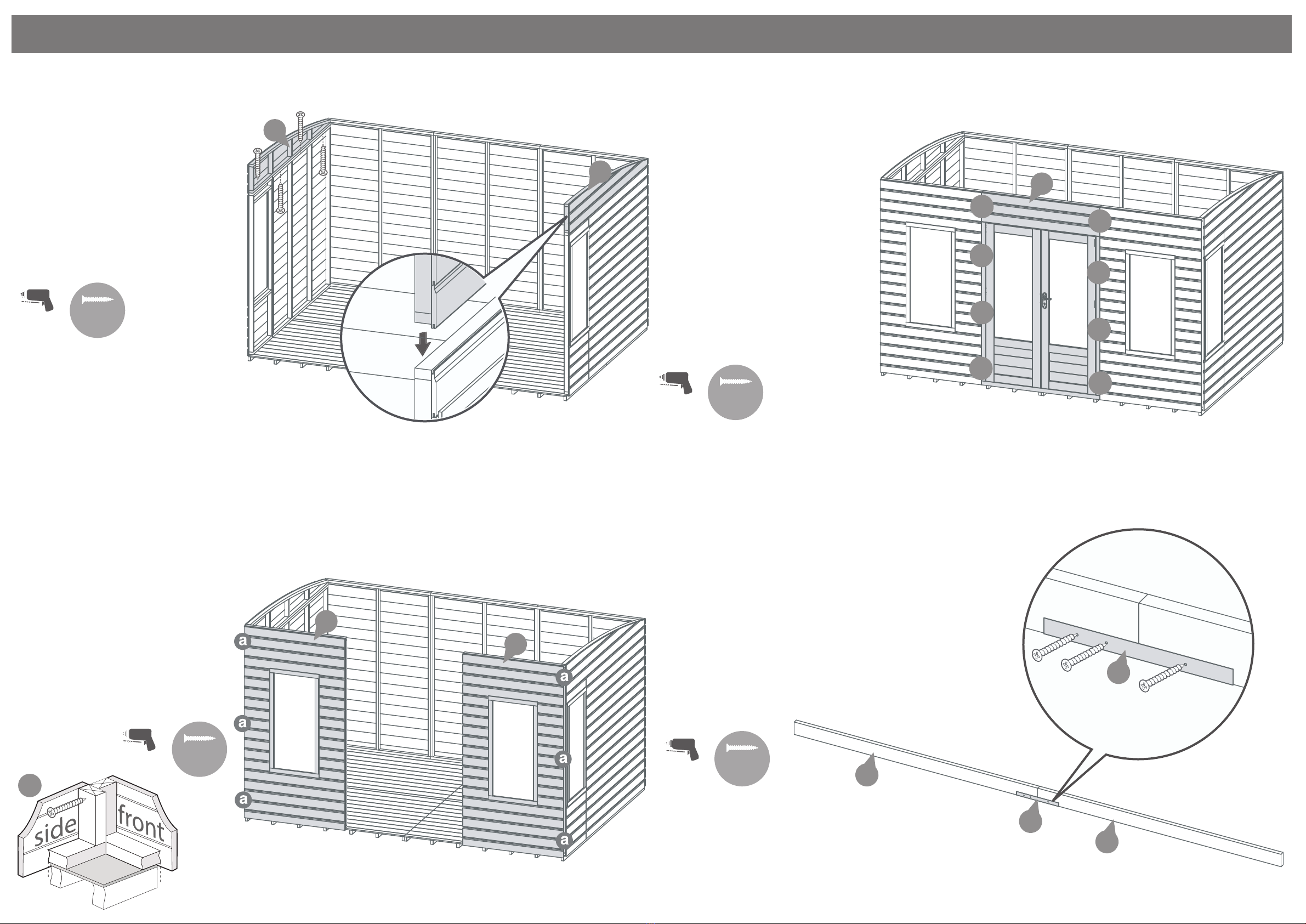 a
a
a
a
a
a
side
front