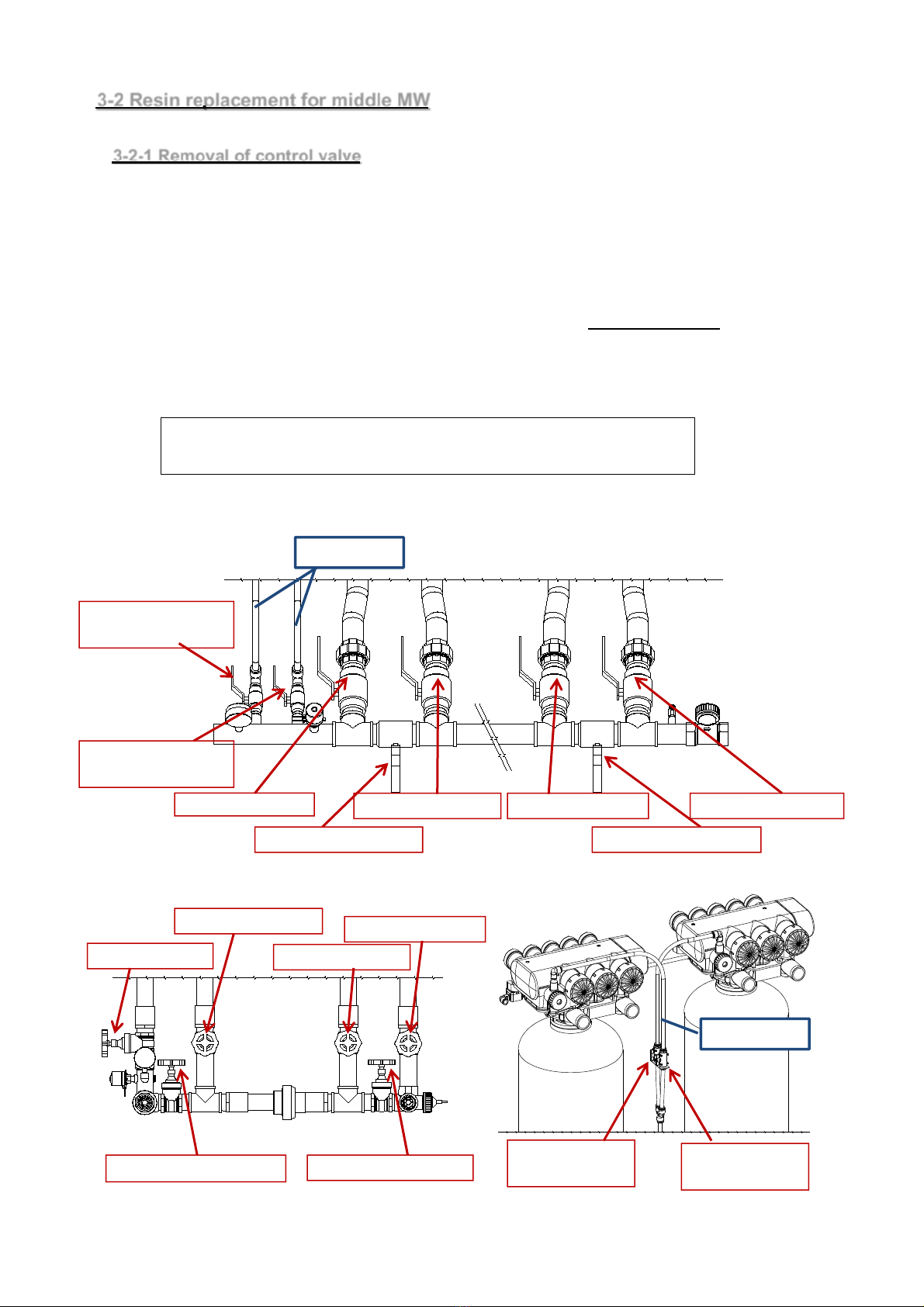 3-2 Resin replacement for middle MW

3-2-1 Removal of control valve