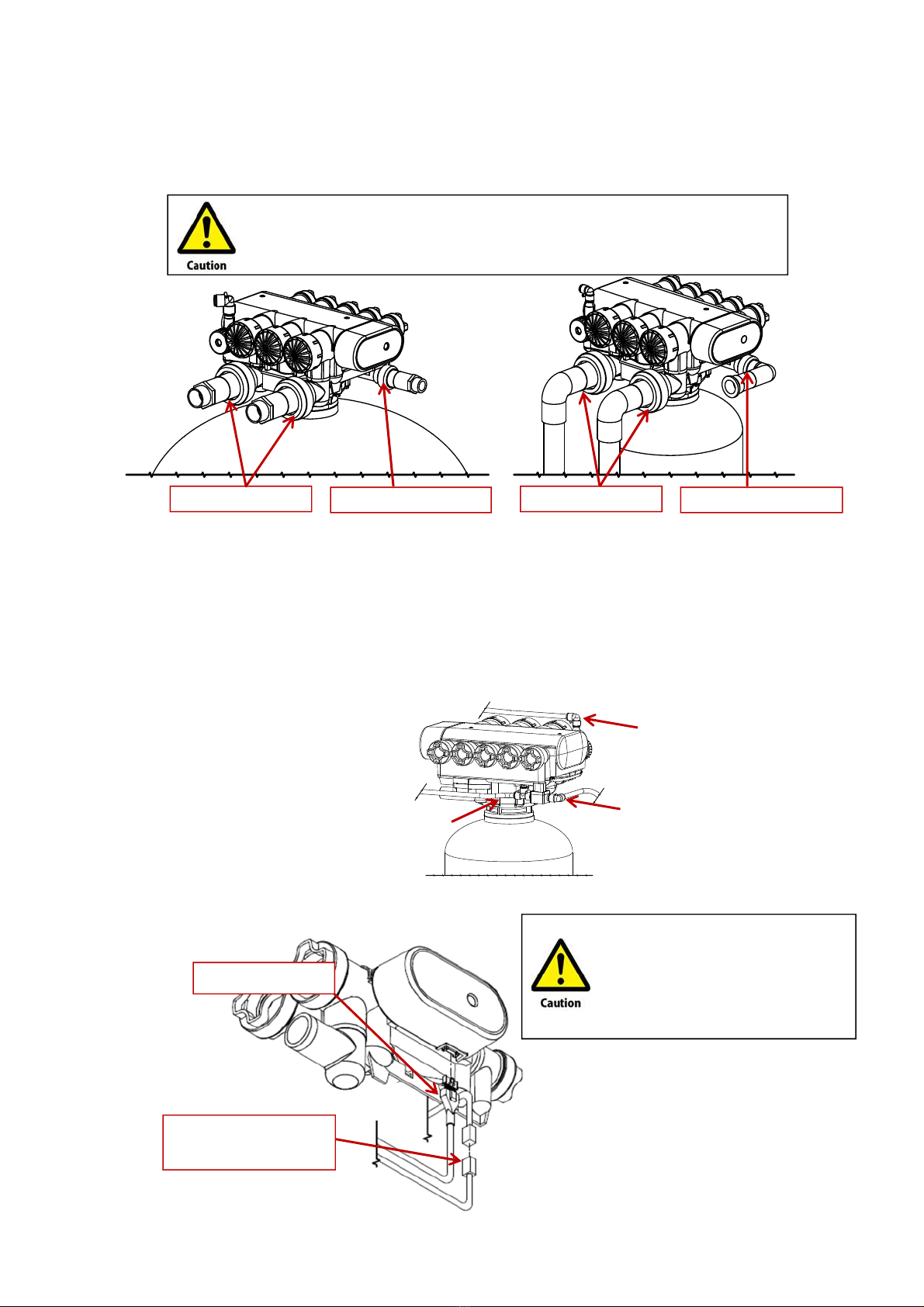 Caution

Caution