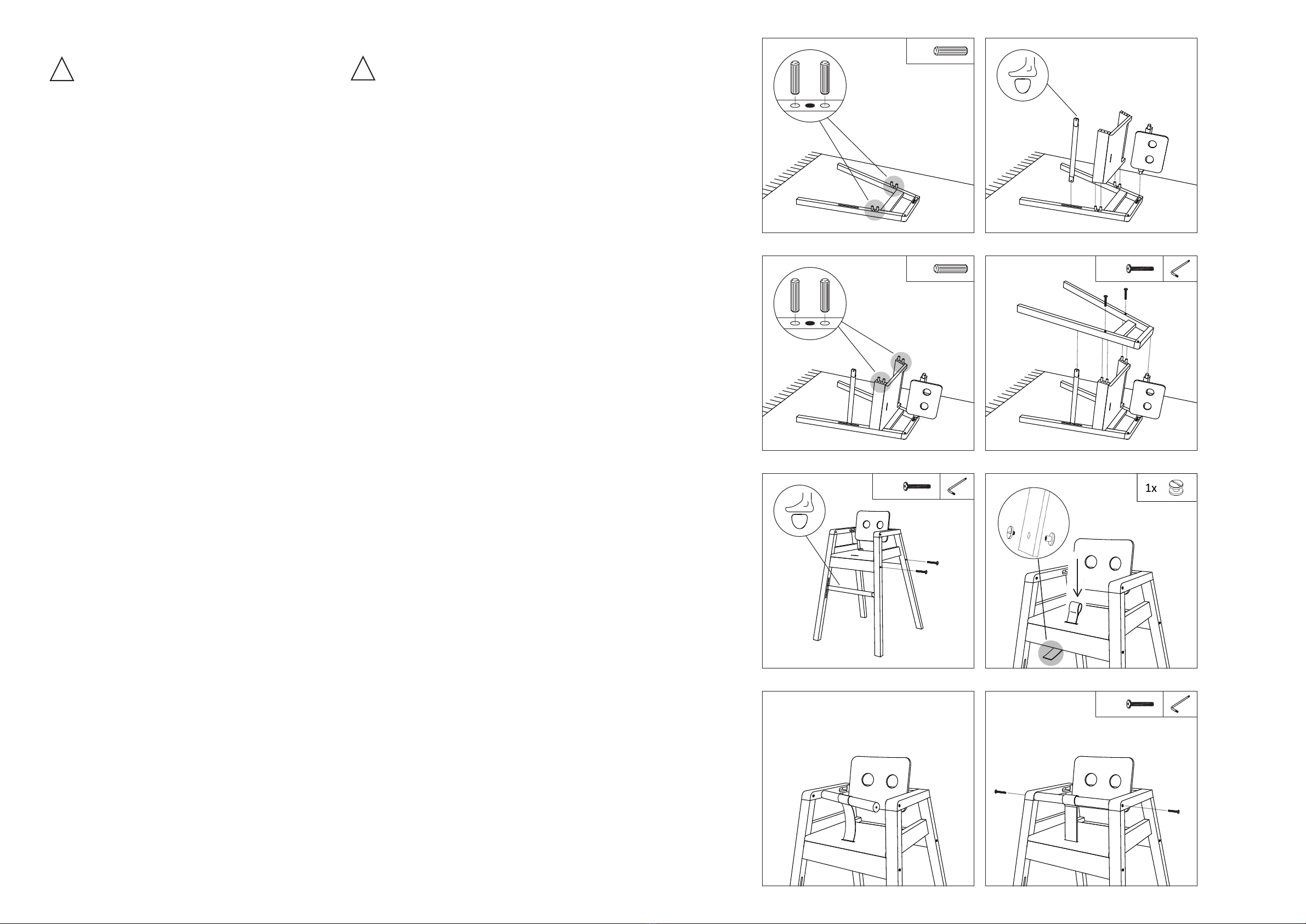 1x