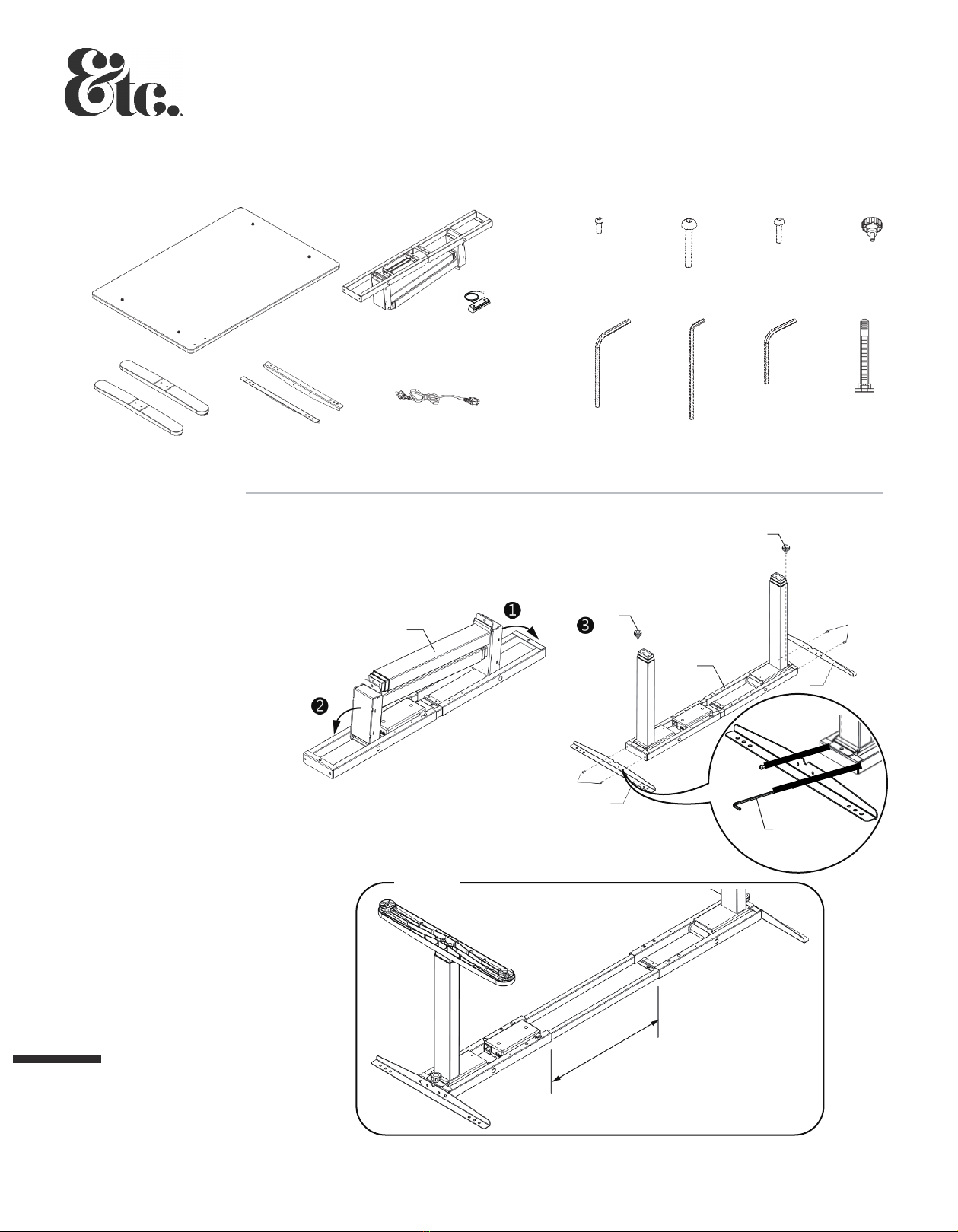 &tc.

1

3

2