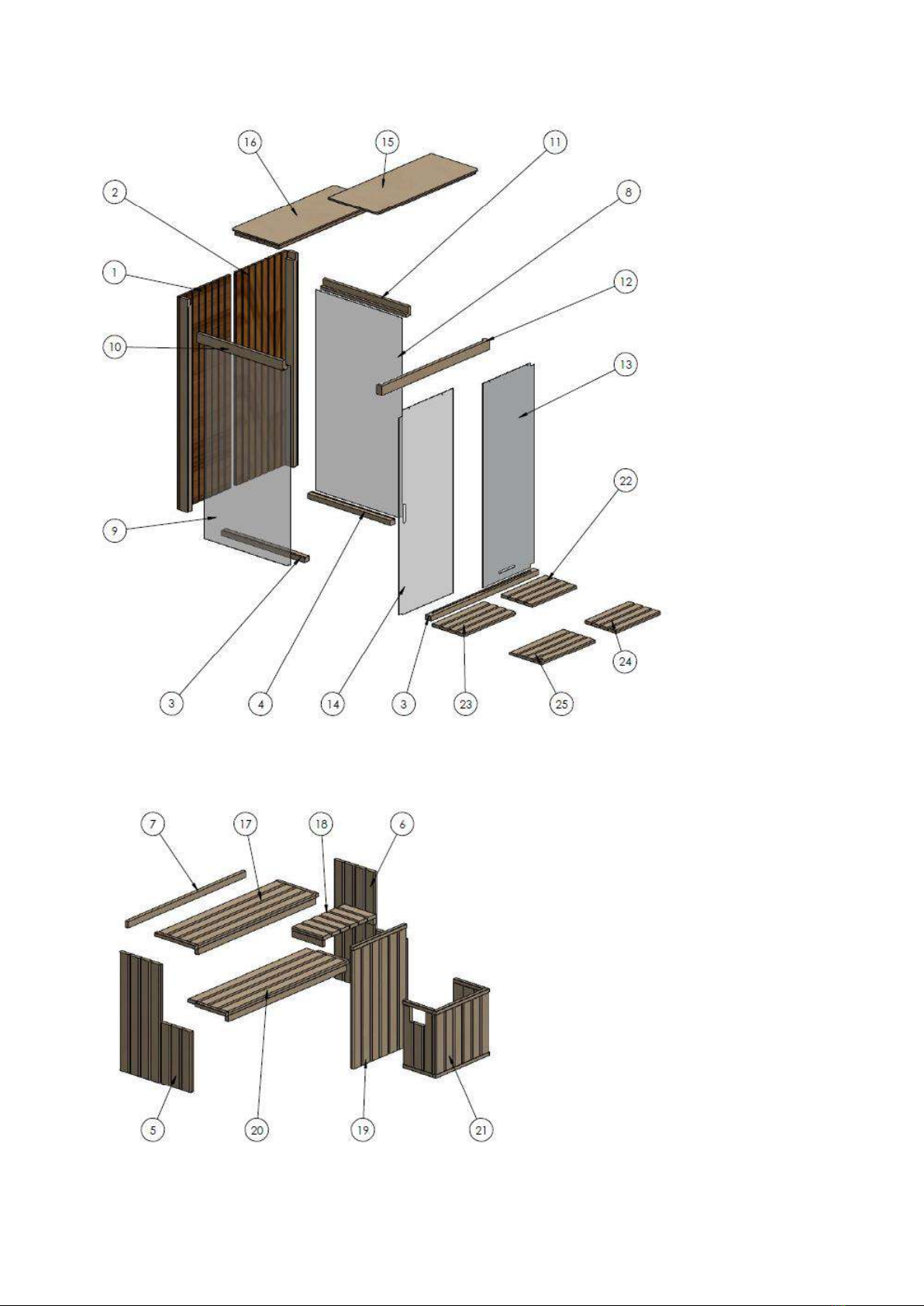 16
15
11
2
8
1
12
10
13
22
9
24
3
4
14
3
23
25

7
17
18
6
5
20
19
21