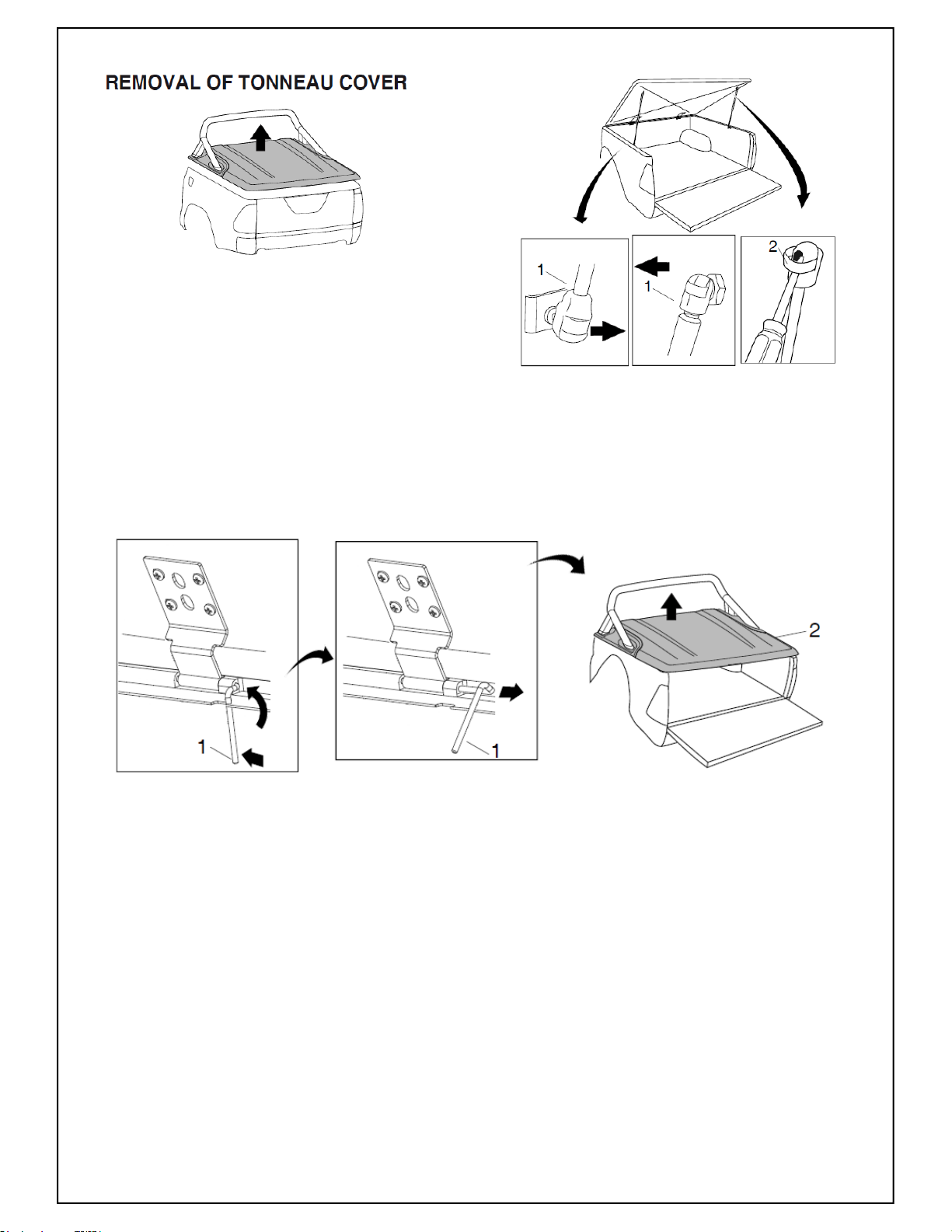 REMOVAL OF TONNEAU COVER

1

1

2

1

1

2