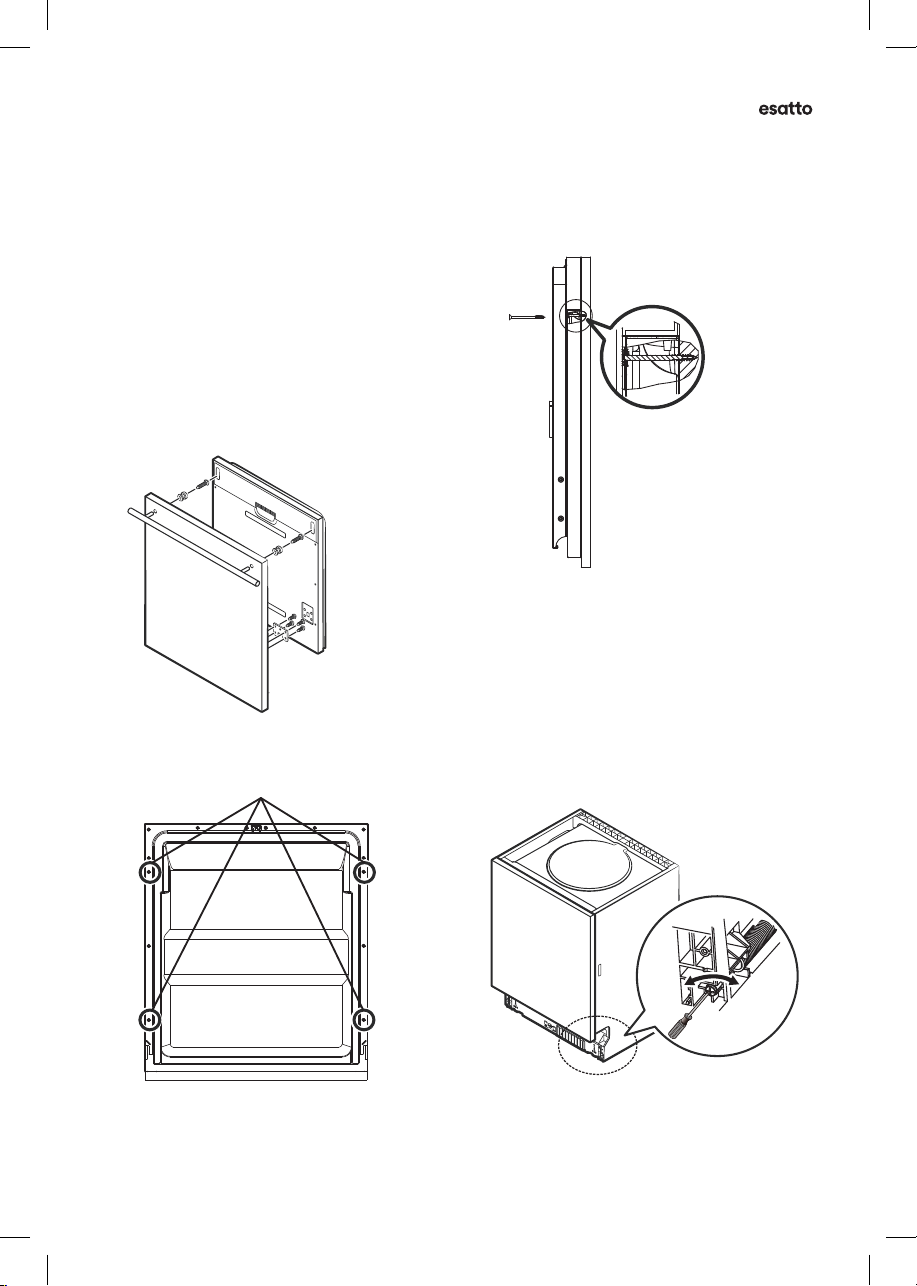 esatto