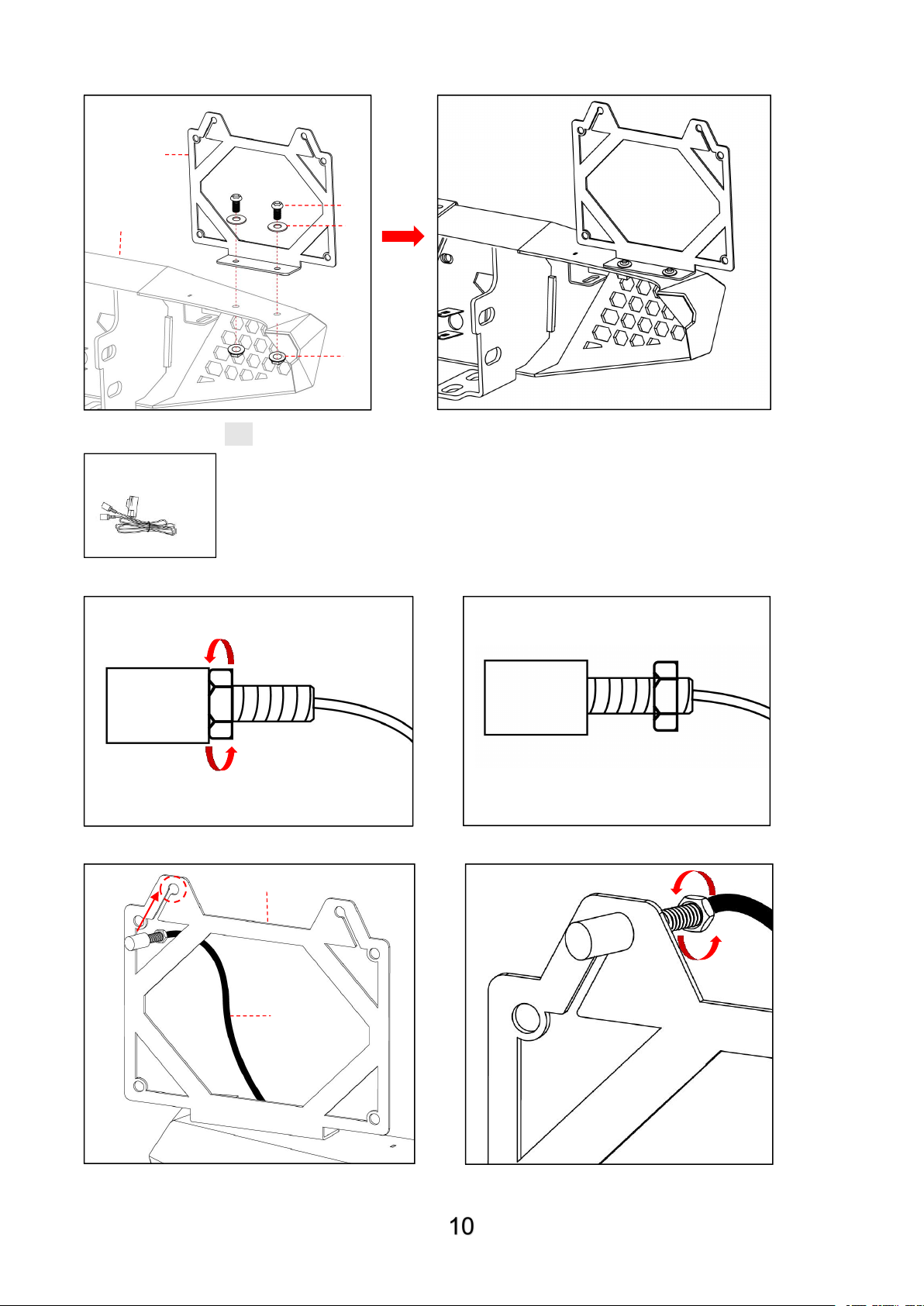 10