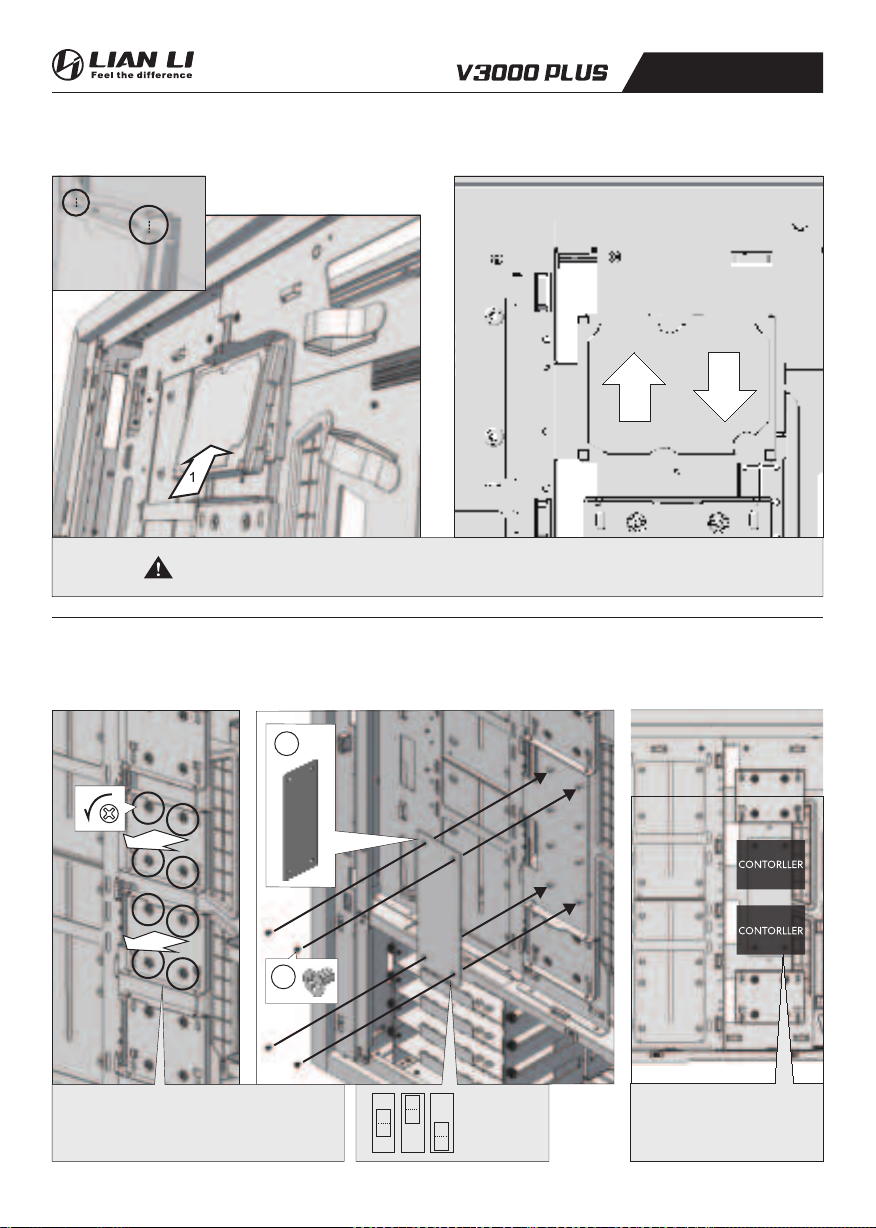 LIAN LI
Feel the difference

V3000 PLUS

1

CONTORLLER

CONTORLLER