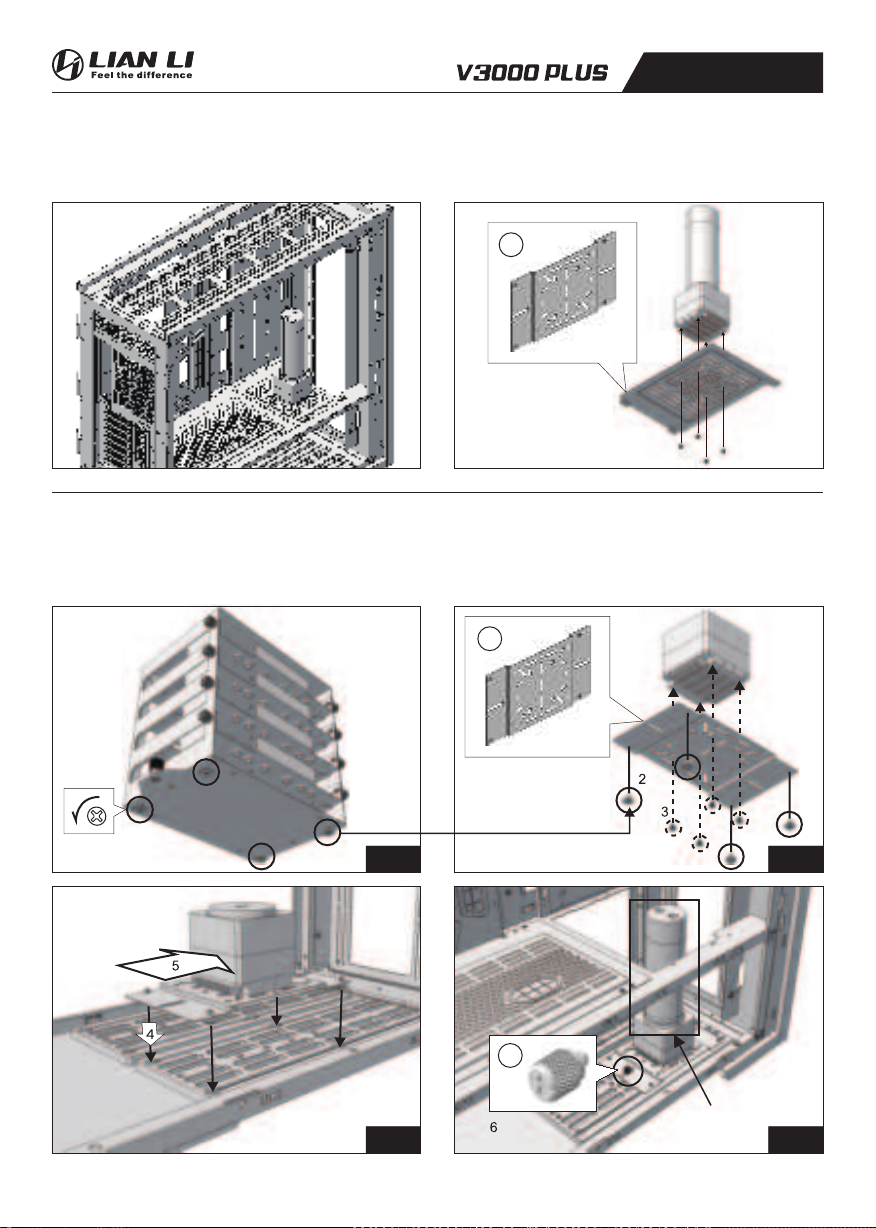 LIAN LI
Feel the difference

V3000 PLUS

2

3

5

4

6