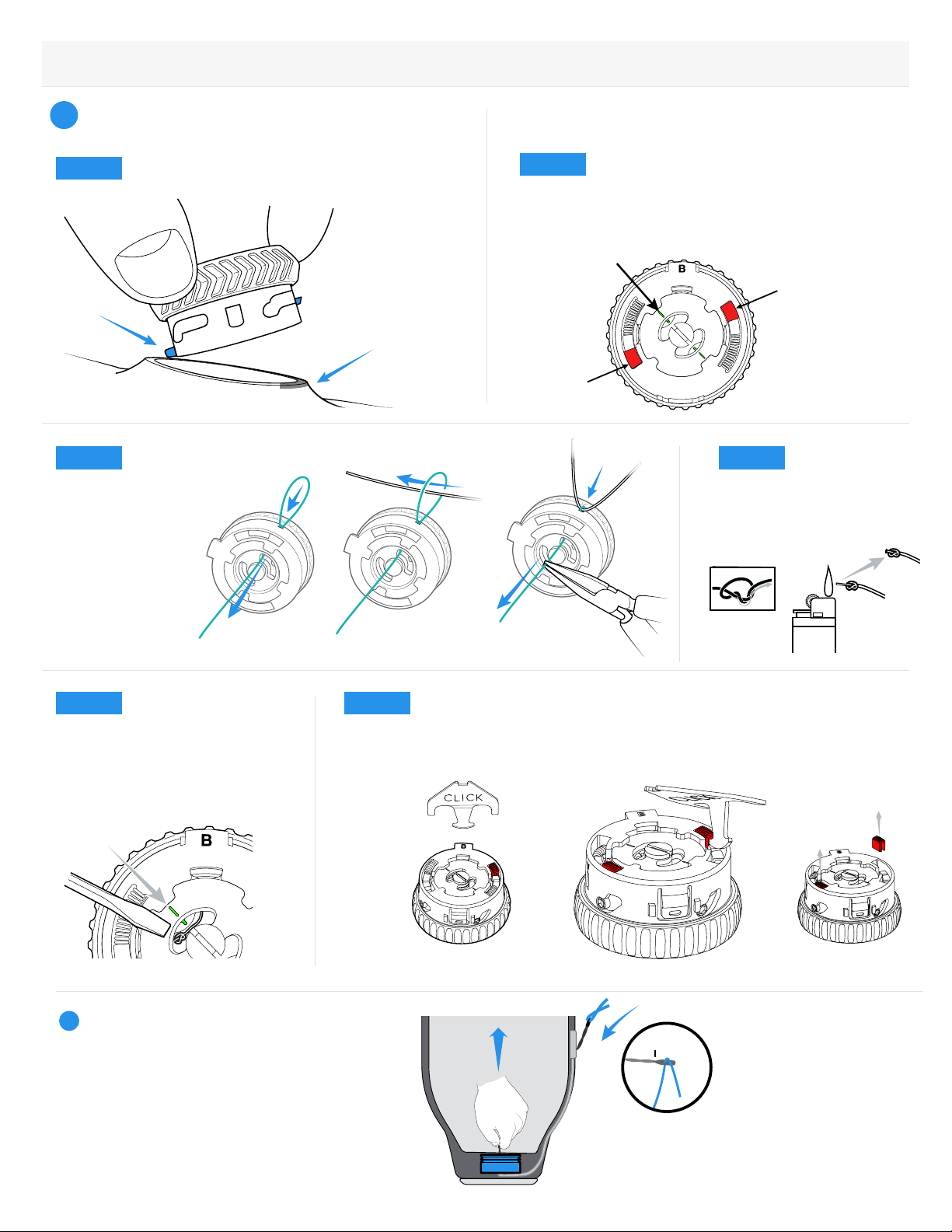 B

B

CLICK

B