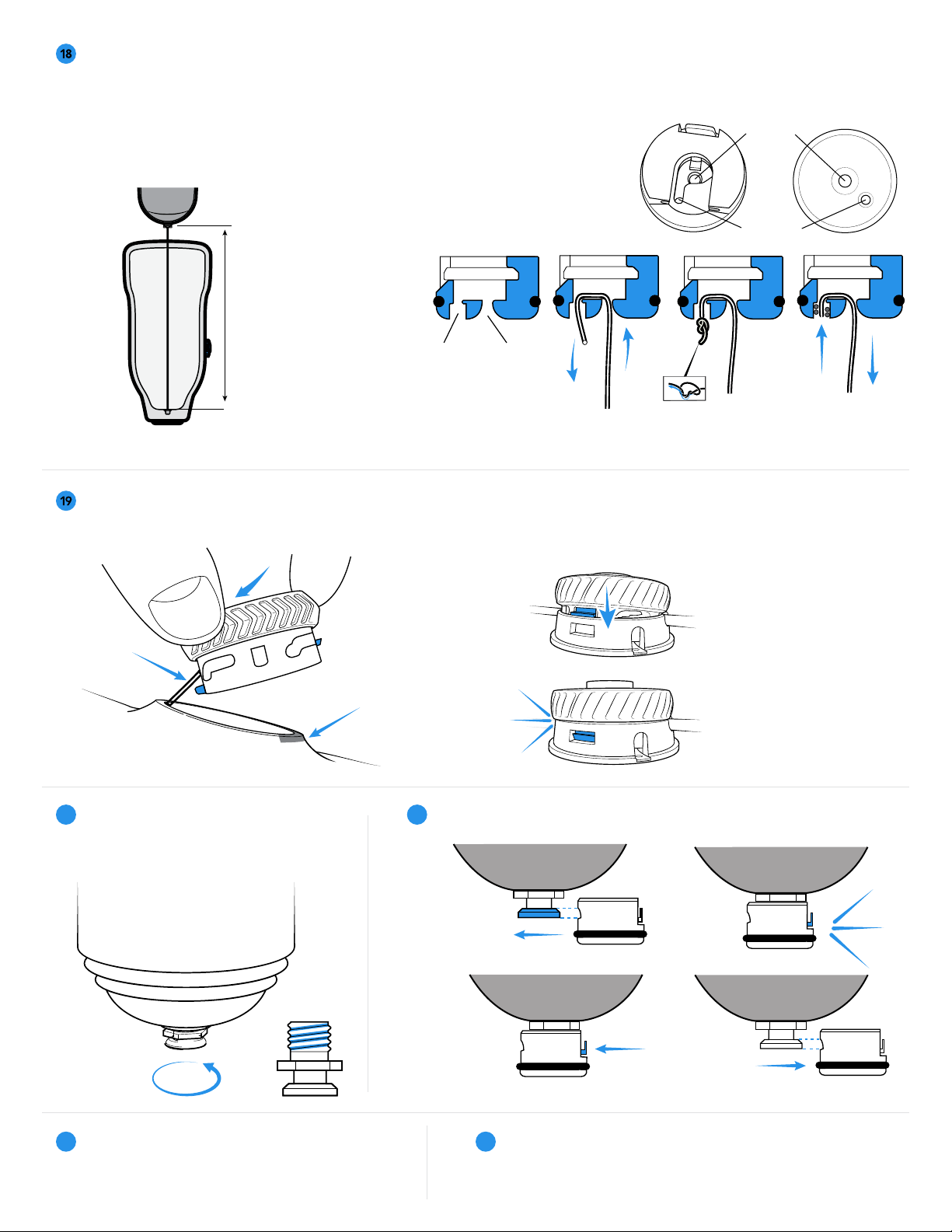 18

19