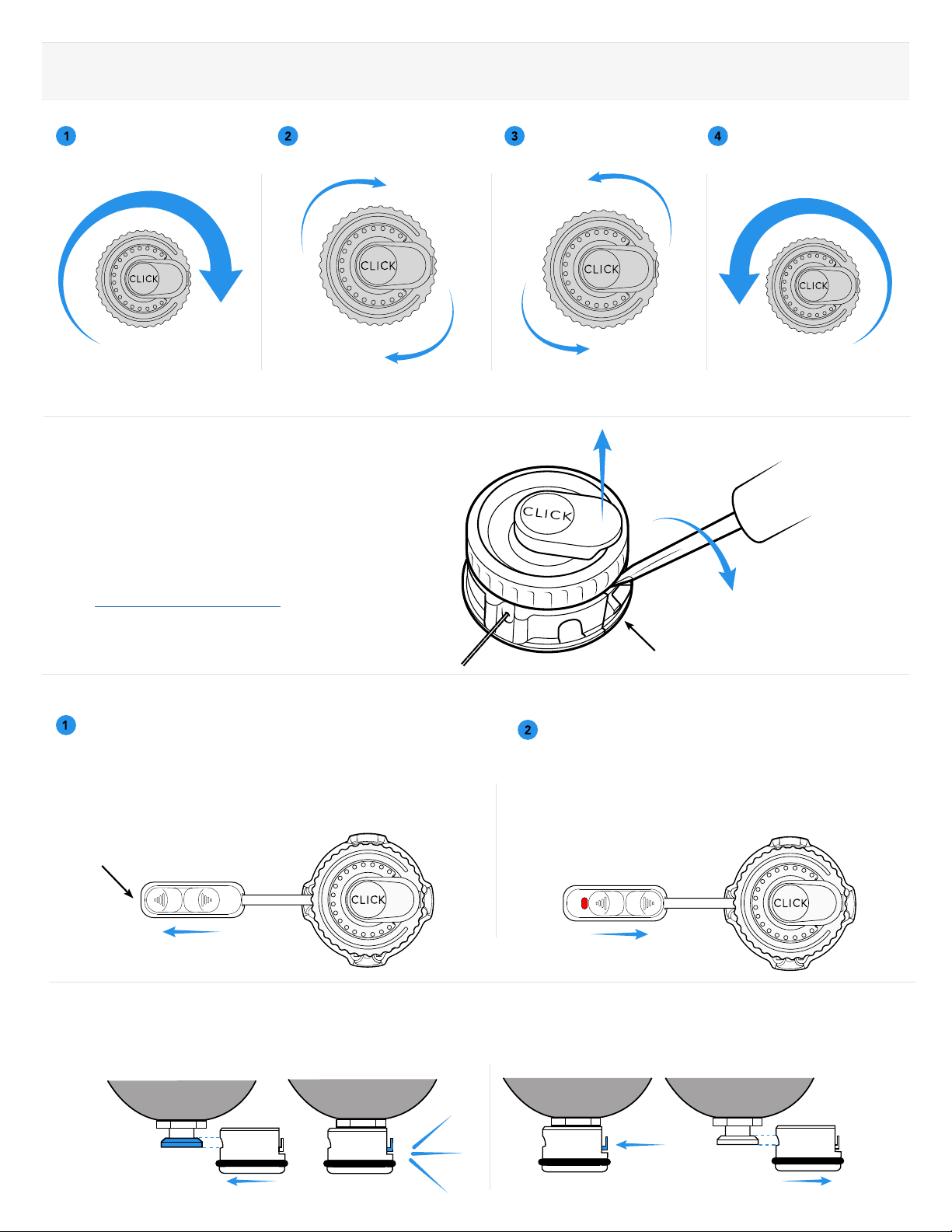 1

2

3

4

CLICK

CLICK

CLICK

CLICK

CLICK

1

2

CLICK

CLICK