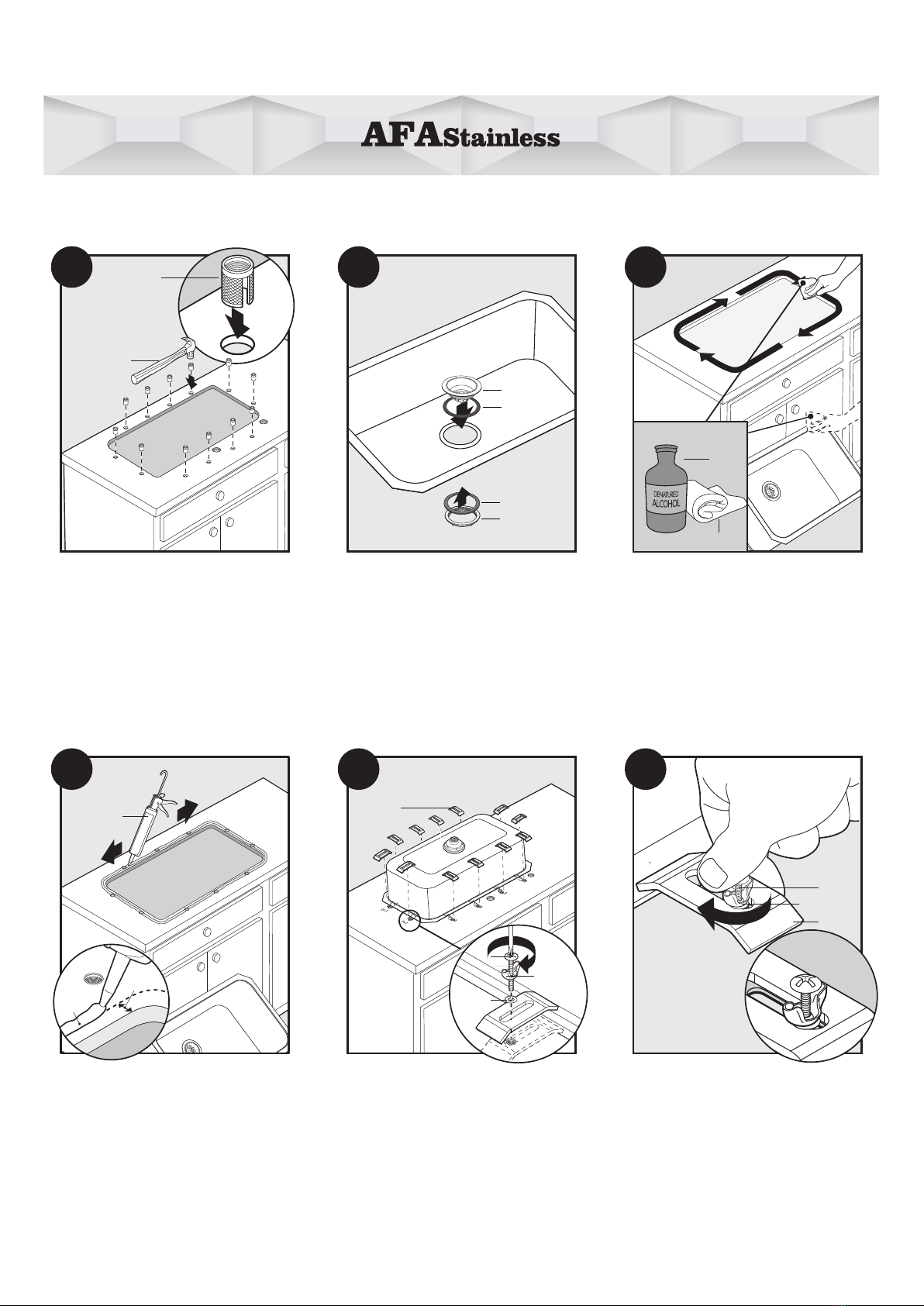 AFAStainless

DENATURED ALCOHOL