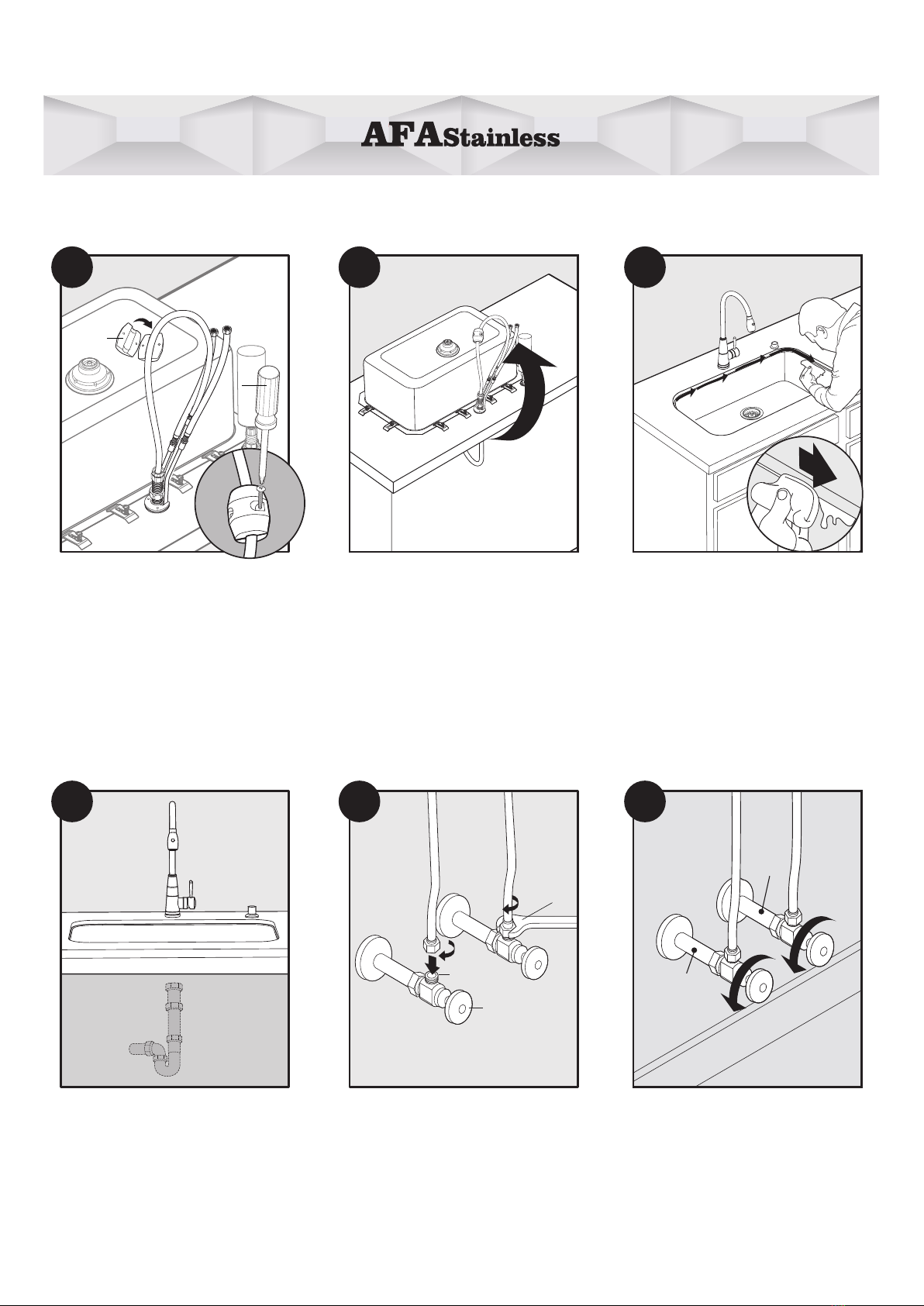 AFAStainless