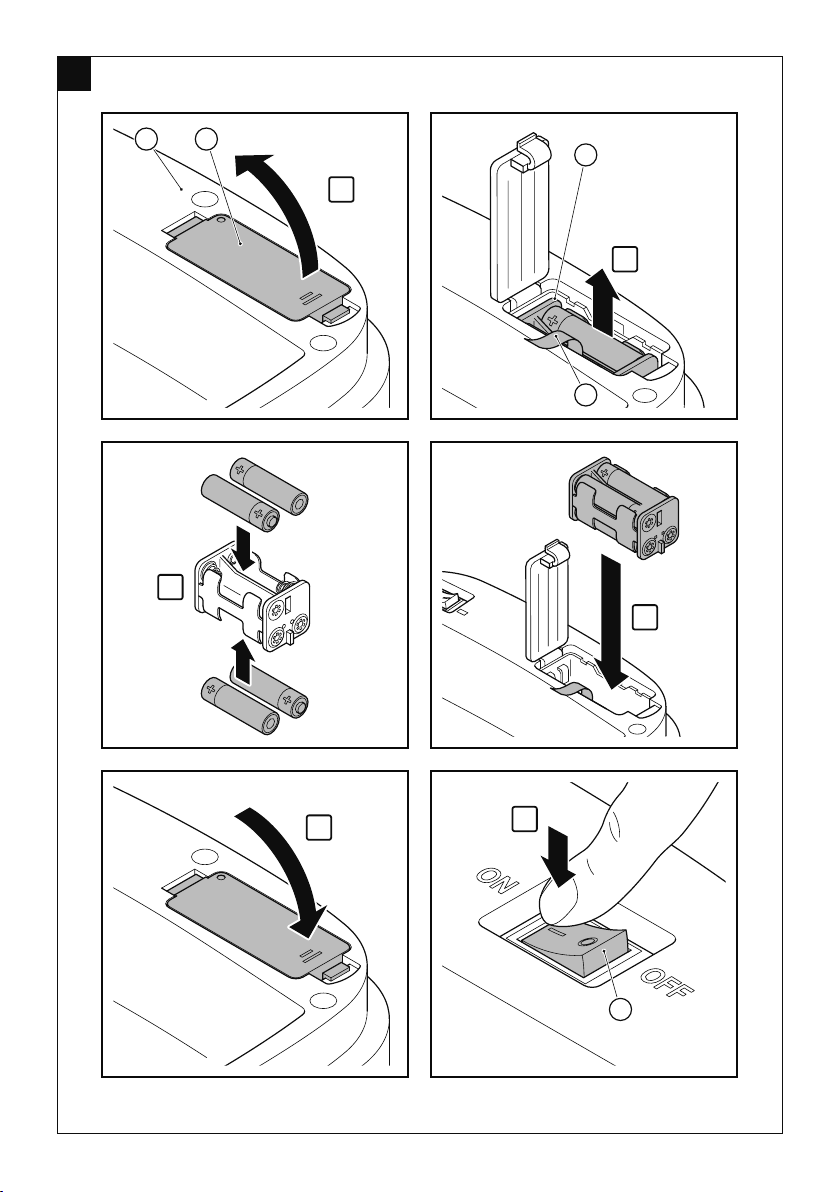 ON

OFF