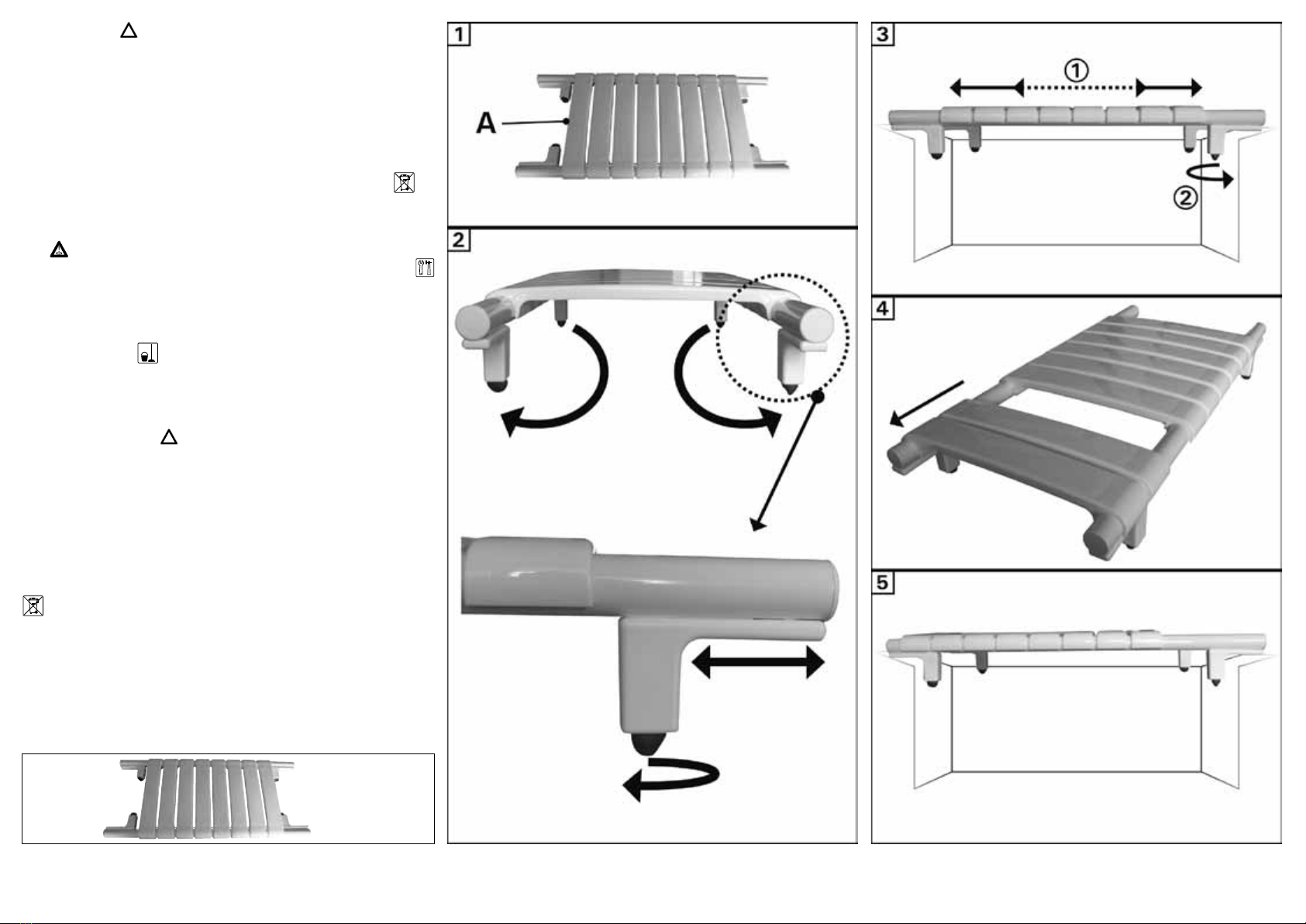 1

A

2

3

①

②

4

5