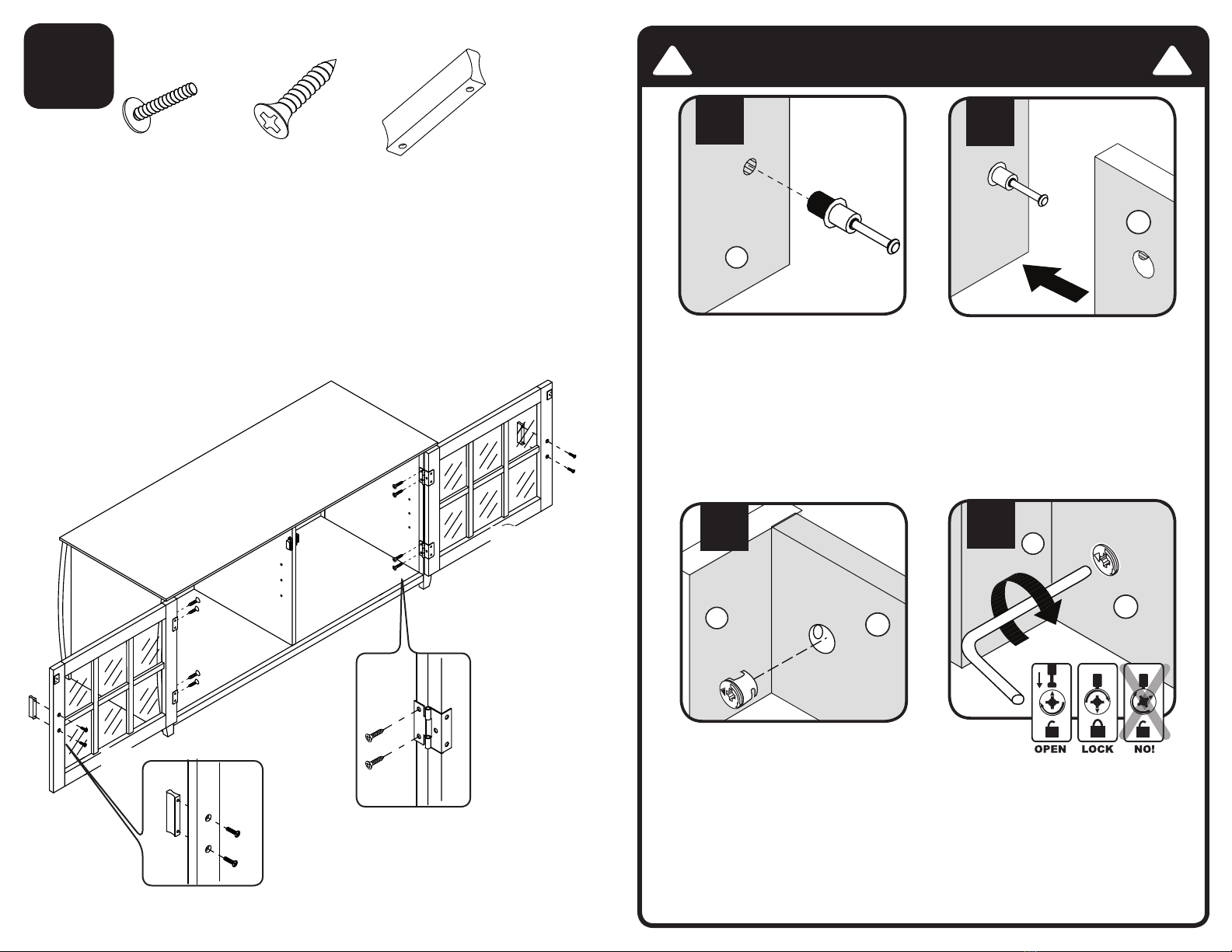 OPEN LOCK NO!