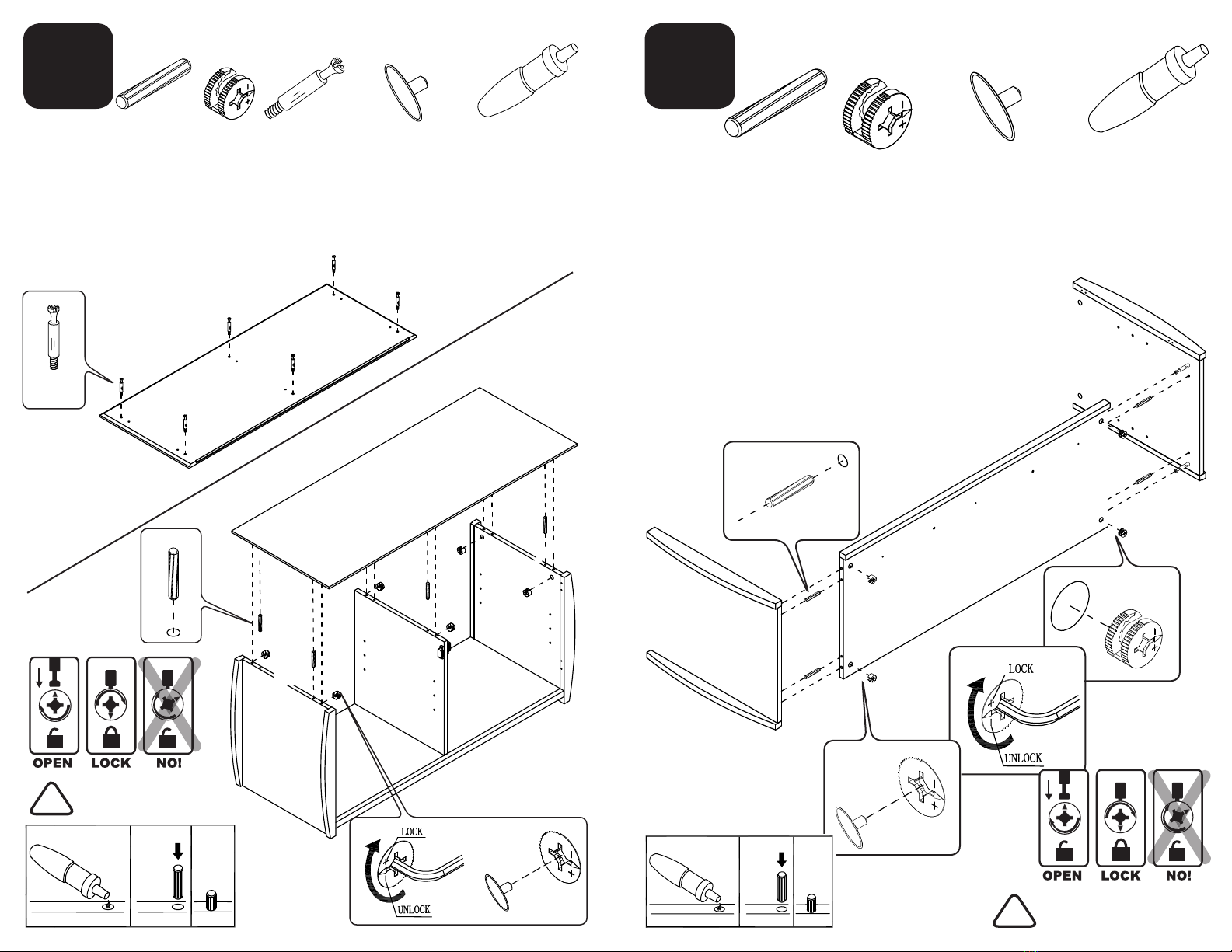 OPEN LOCK NO!

LOCK
UNLOCK

LOCK
UNLOCK

OPEN LOCK NO!