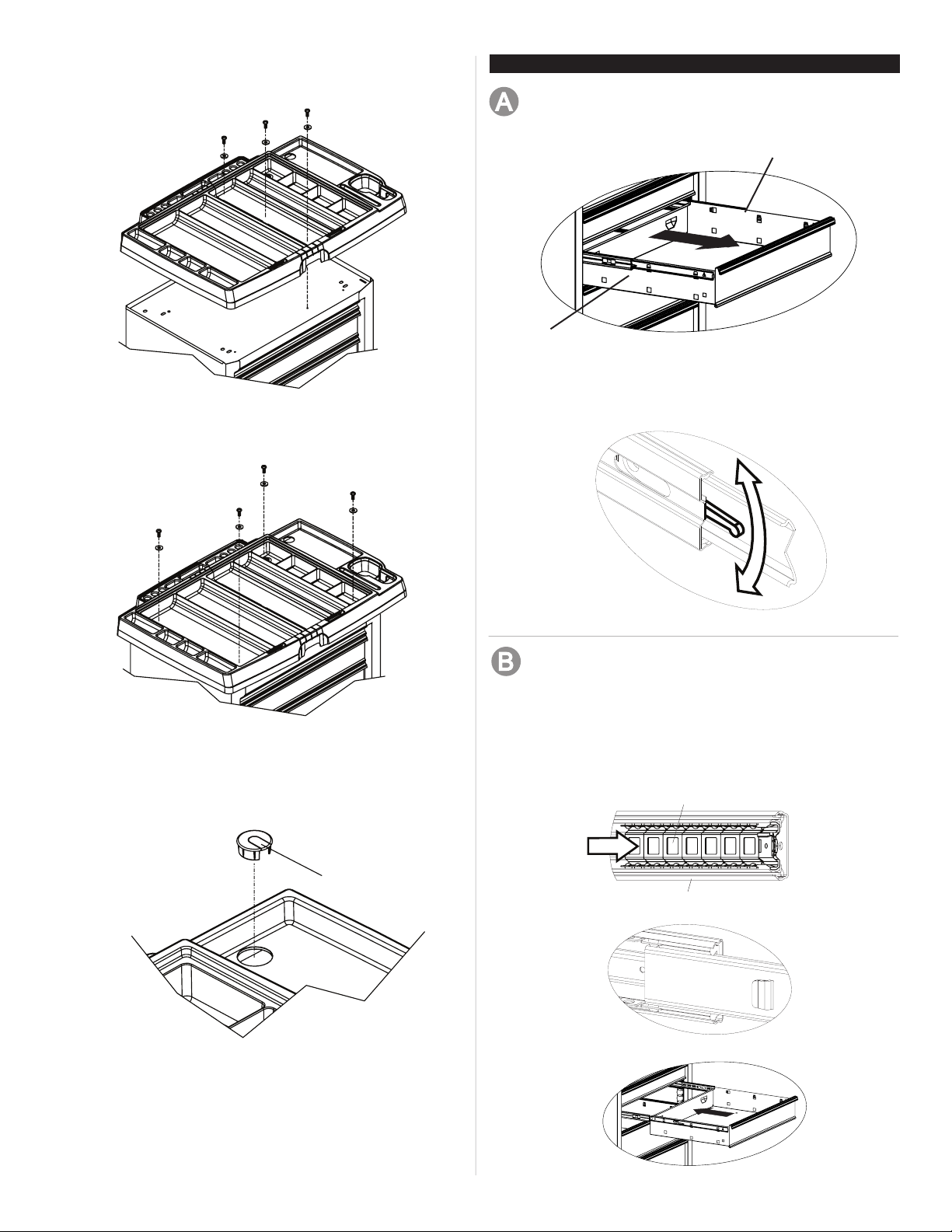 A

B