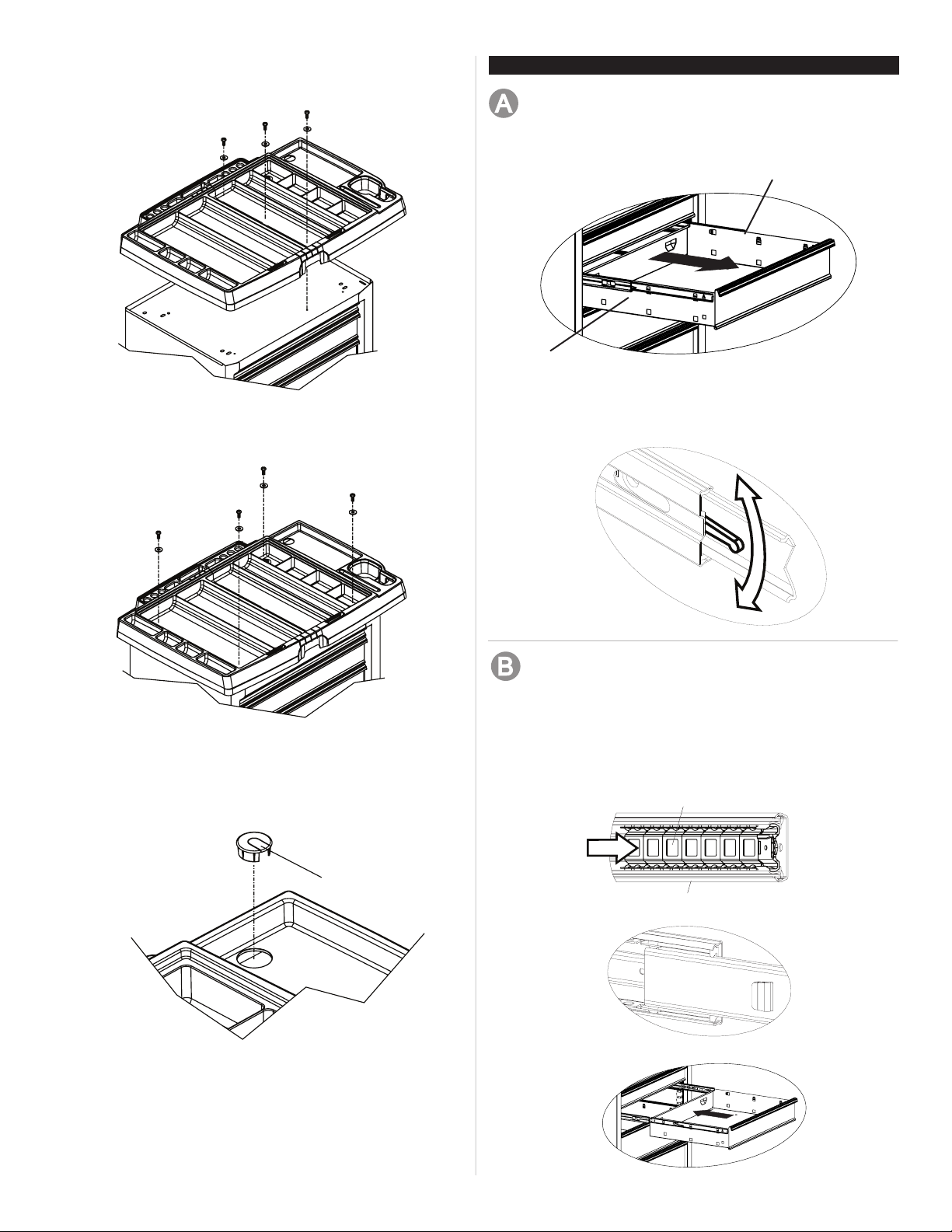 A

B