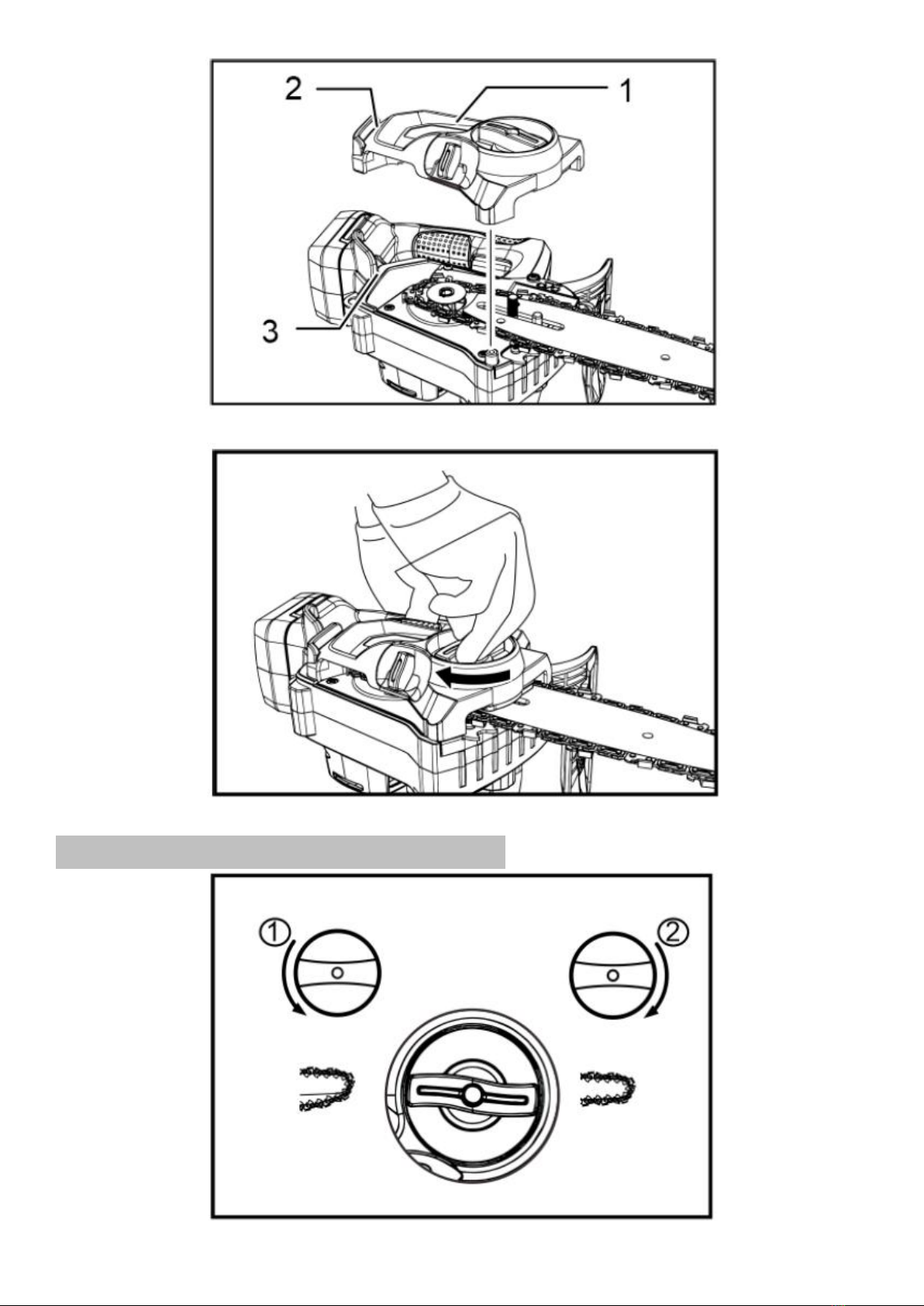 2
1
3

①
②