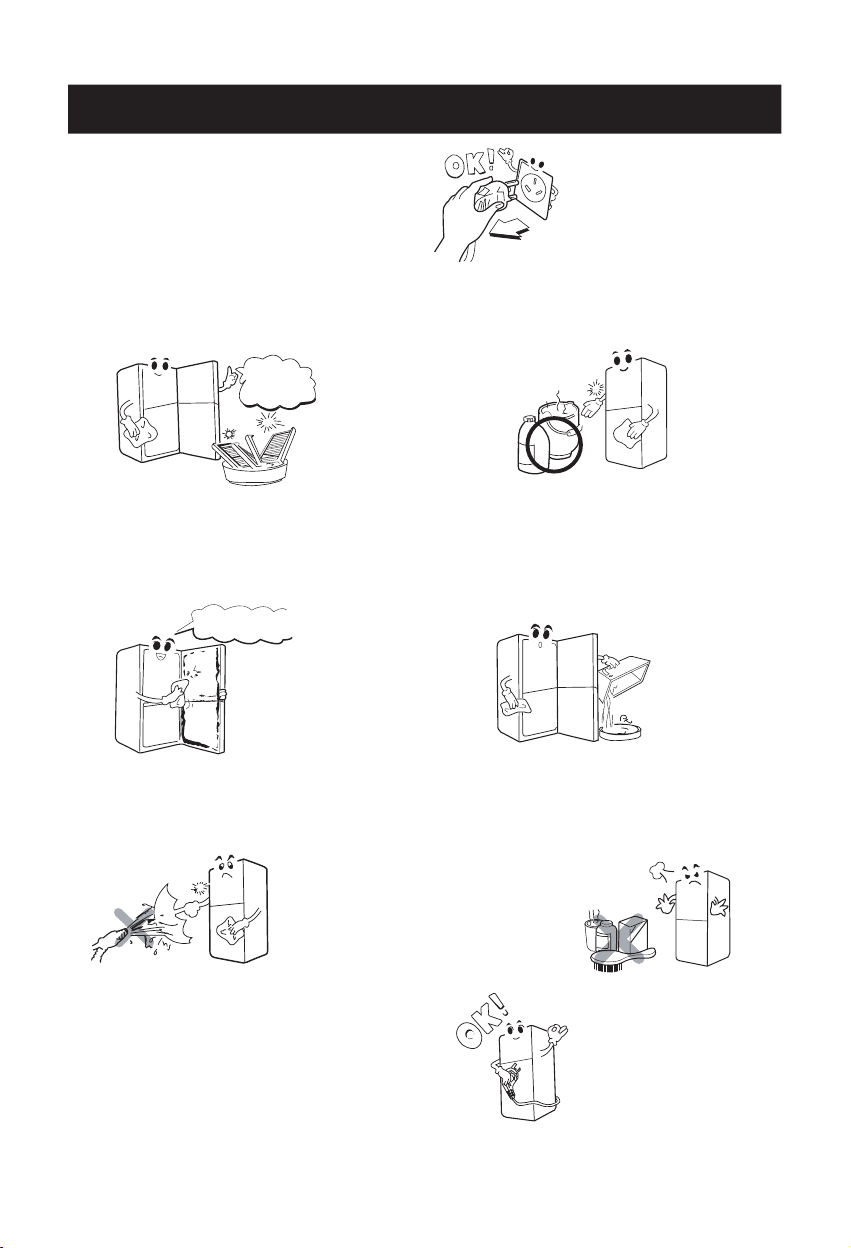 OK!

OK!