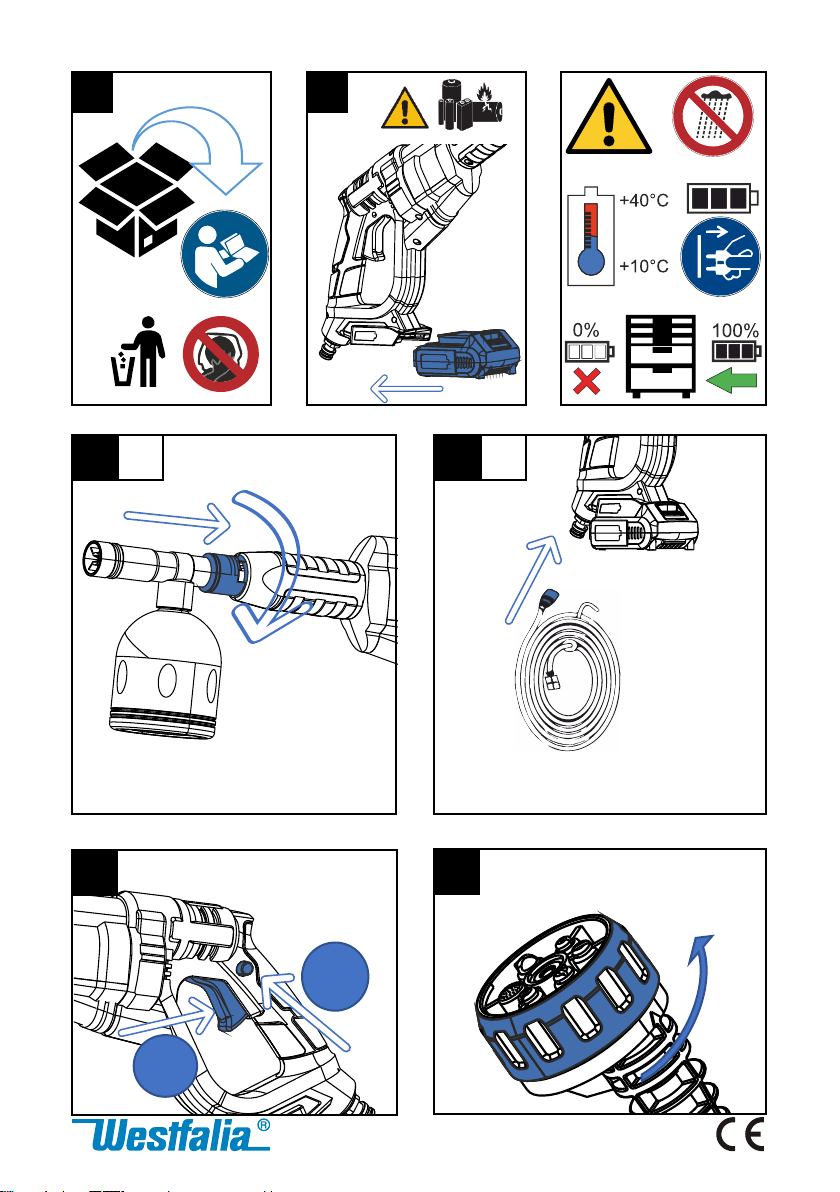 +40°C

+10°C

0%

100%

Westfalia®

CE