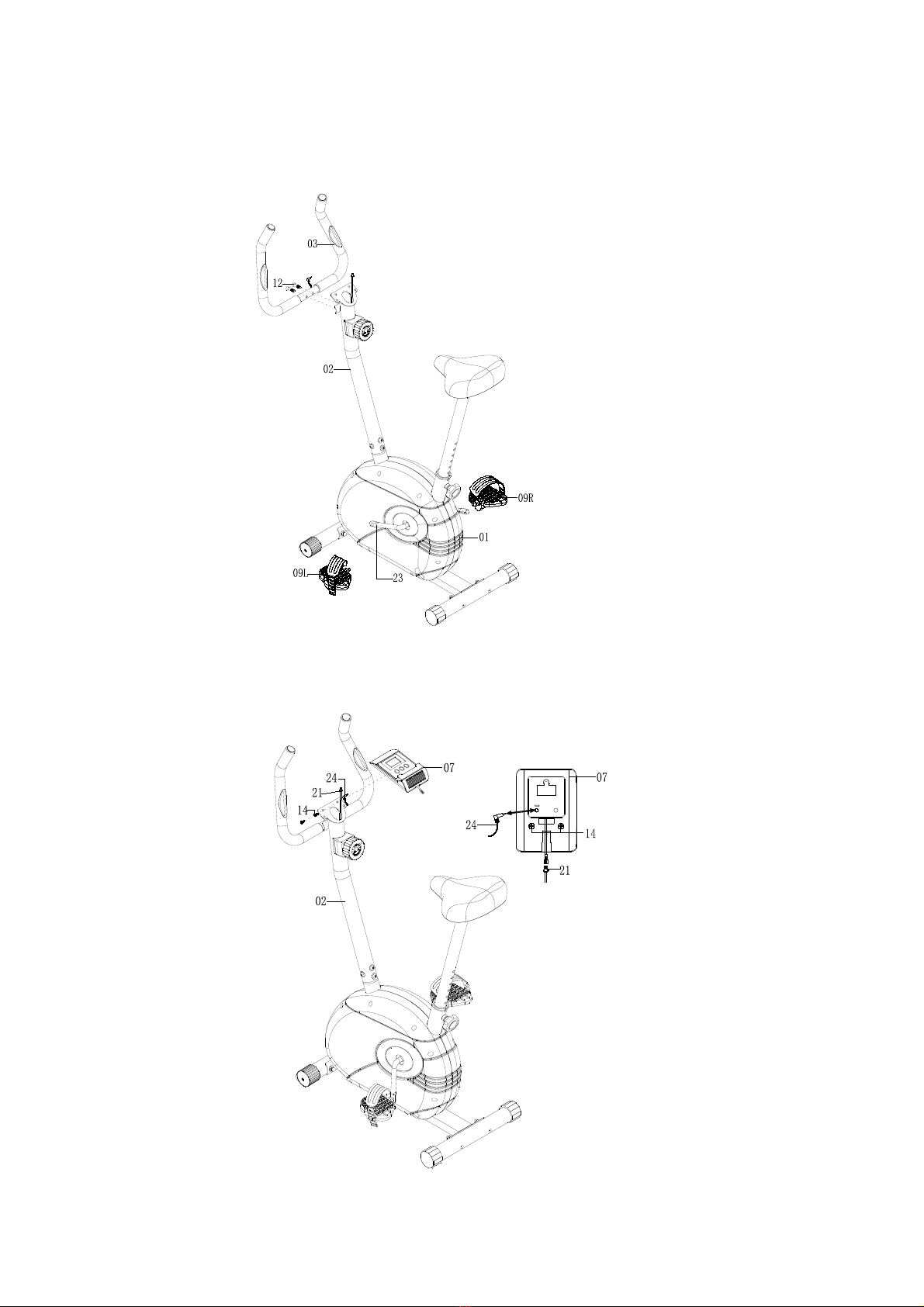 03
12
02
09R
01
09L
23
24
21
14
07
02
07
24
14
21