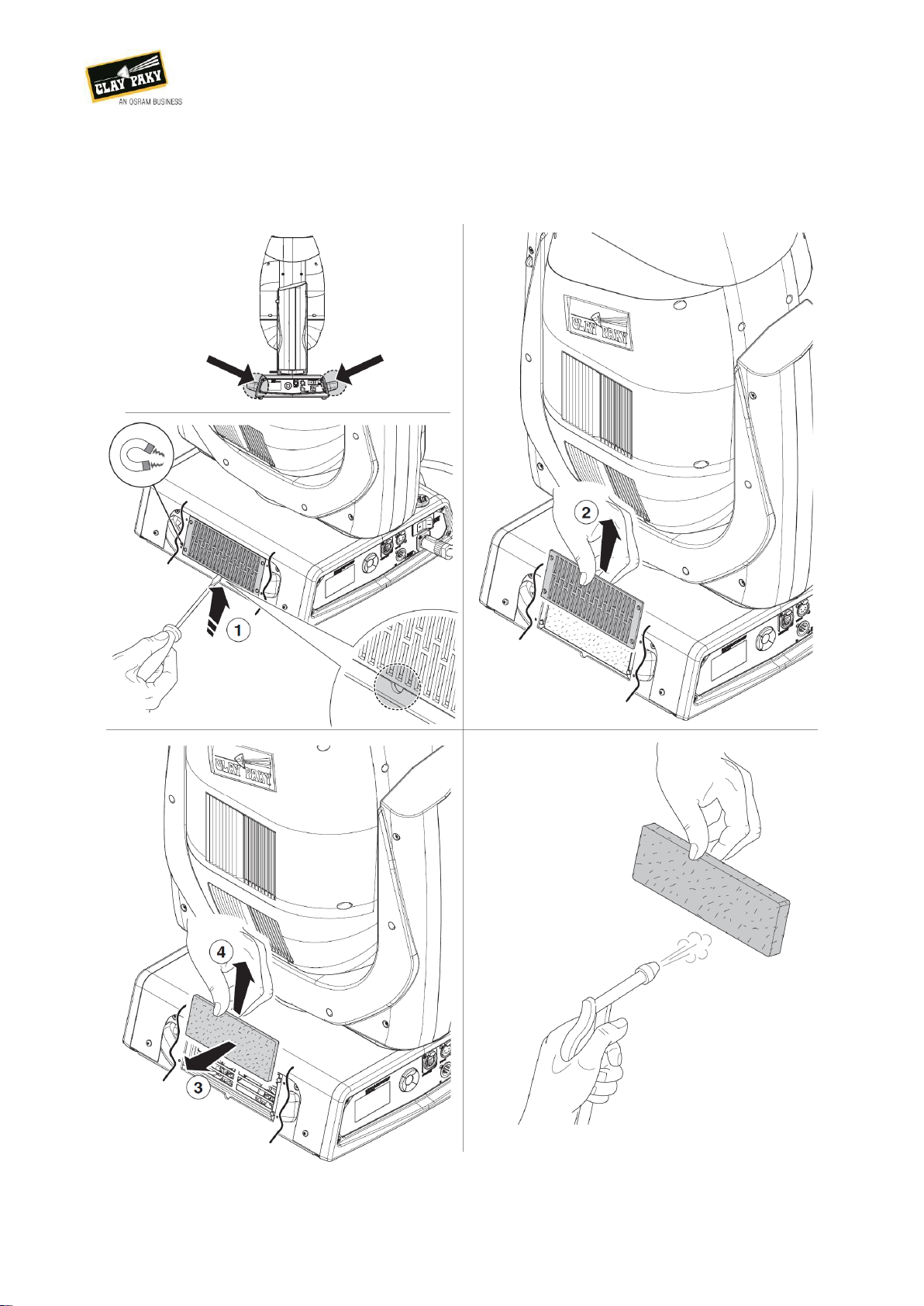 CLAY PAKY
AN OSRAM BUSINESS

CLAY PAKY

1

2

CLAY PAKY

4

3