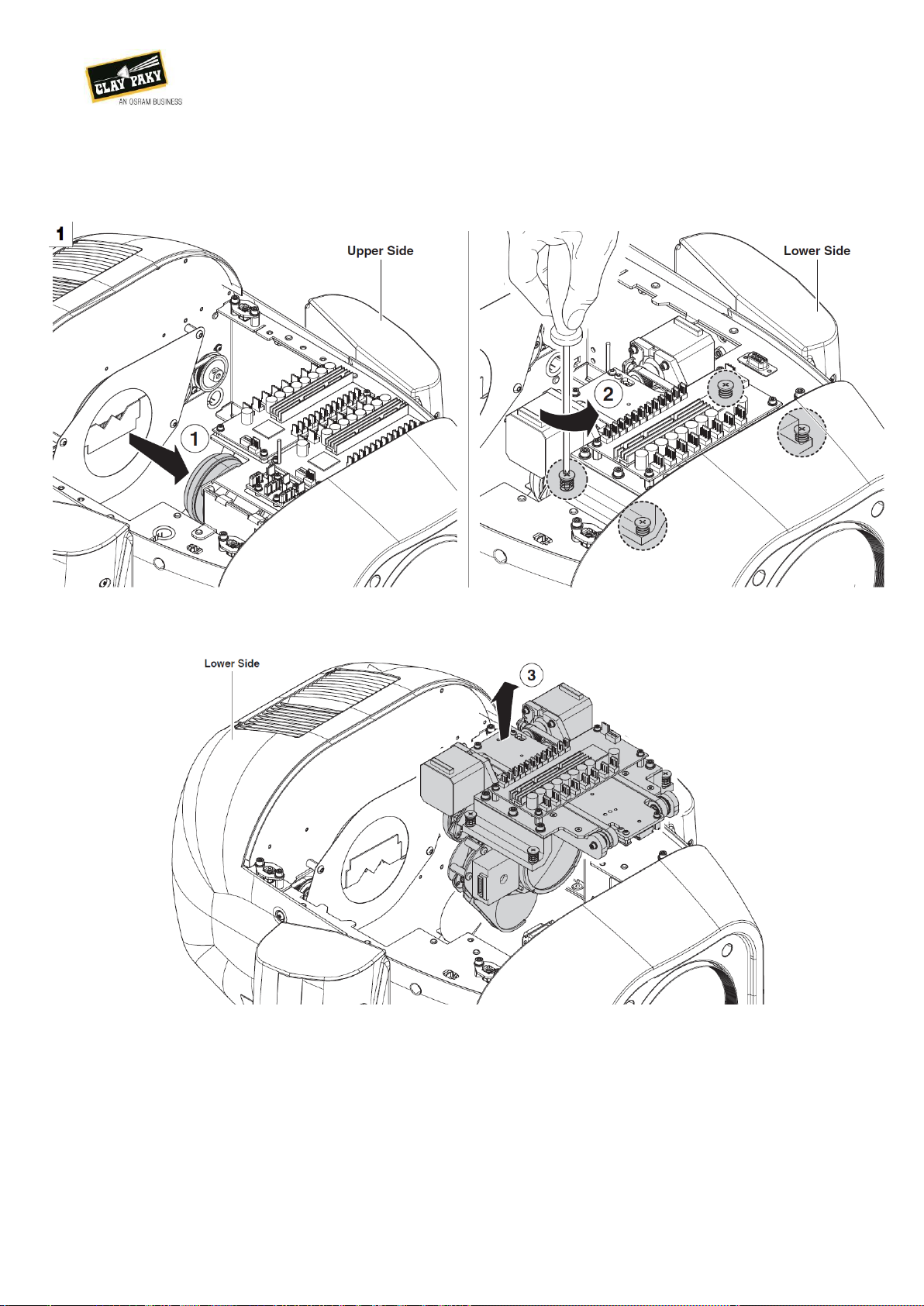 CLAY PAKY
AN OSRAM BUSINESS

1

Upper Side

1

Lower Side

2

Lower Side

3