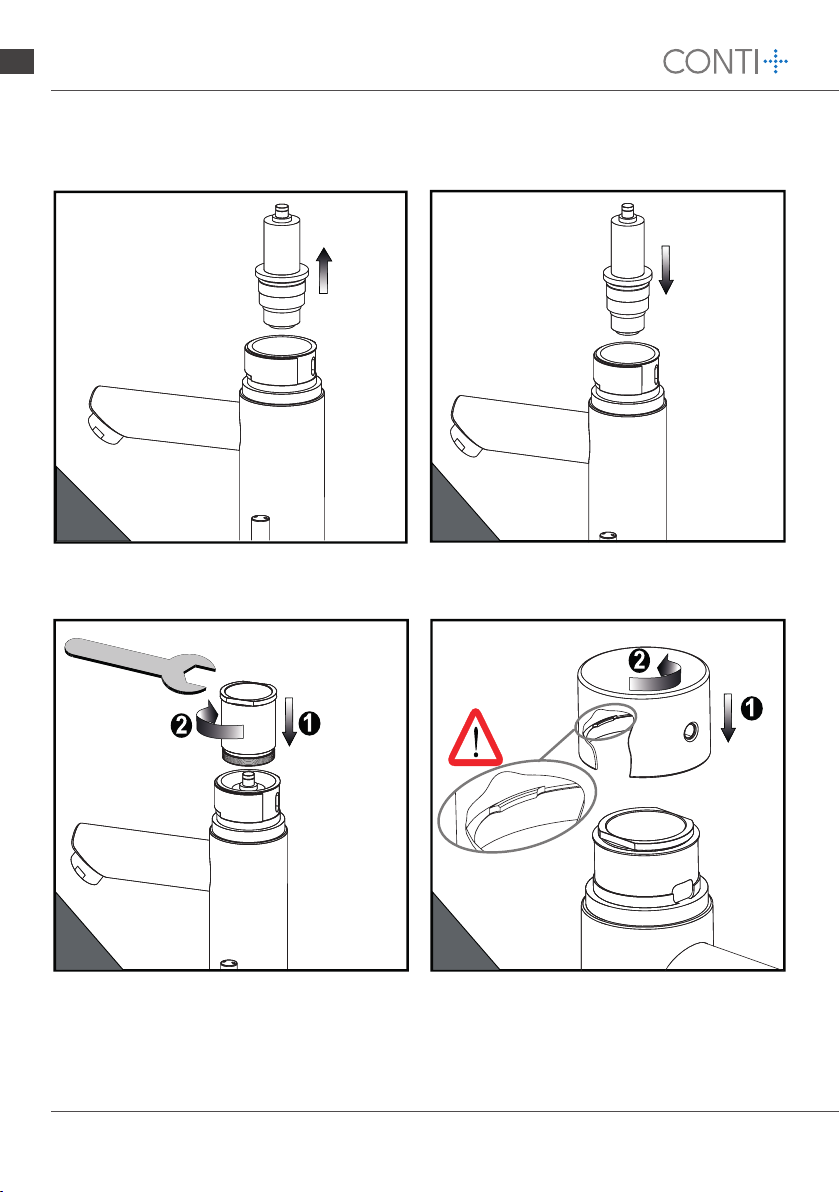 CONTI

2
1

2
1