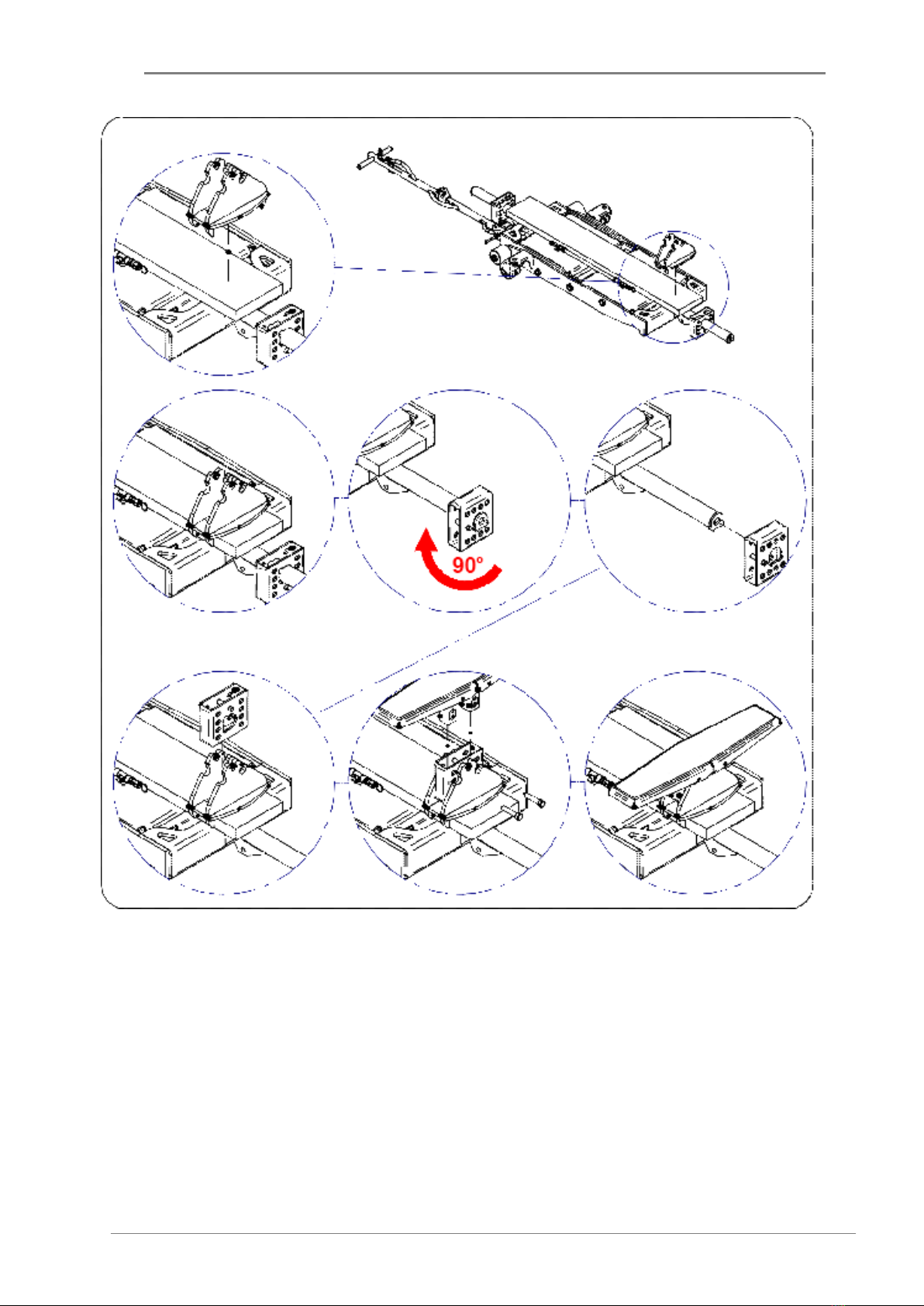 90°