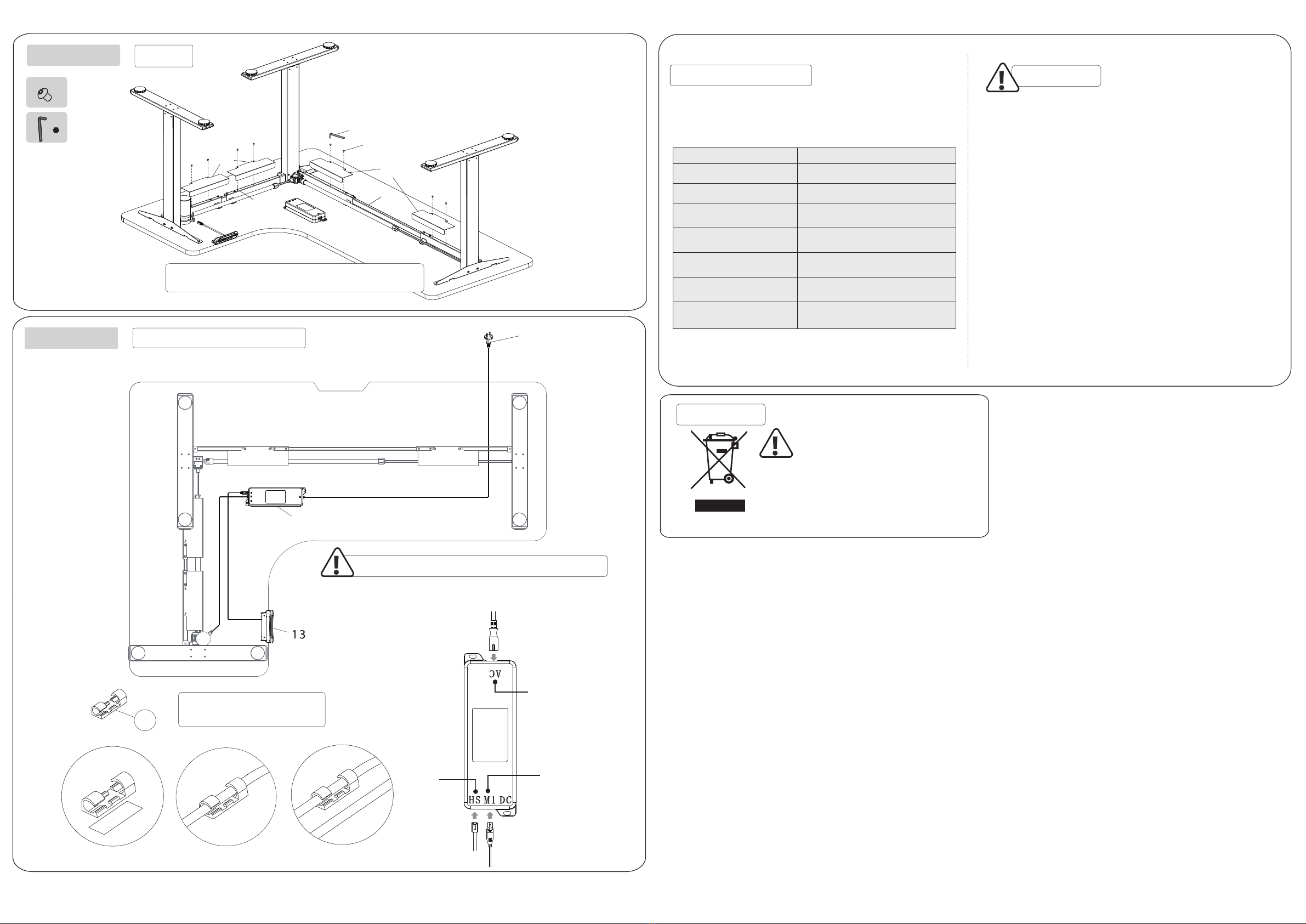 13

AC

HS M1 DC