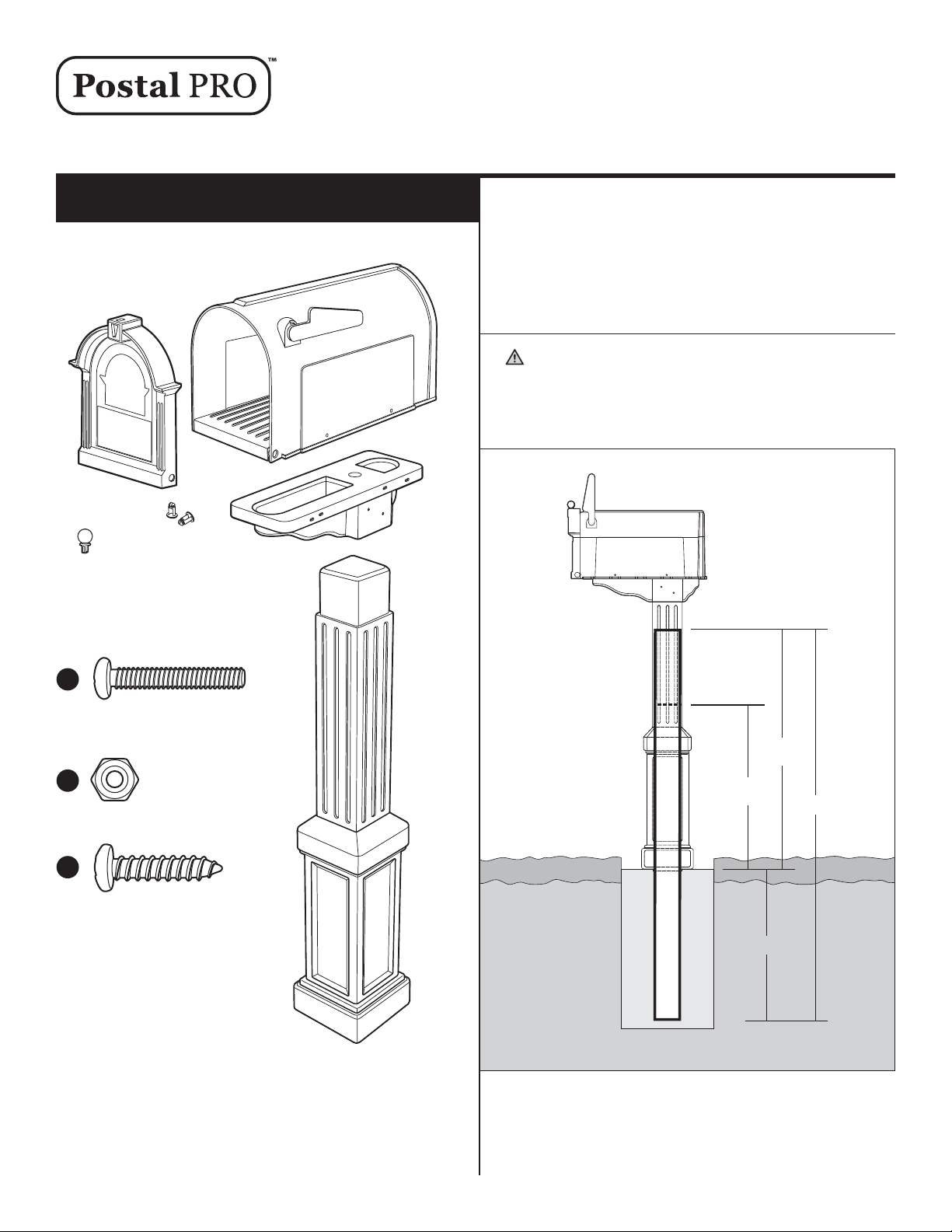 Postal PRO™