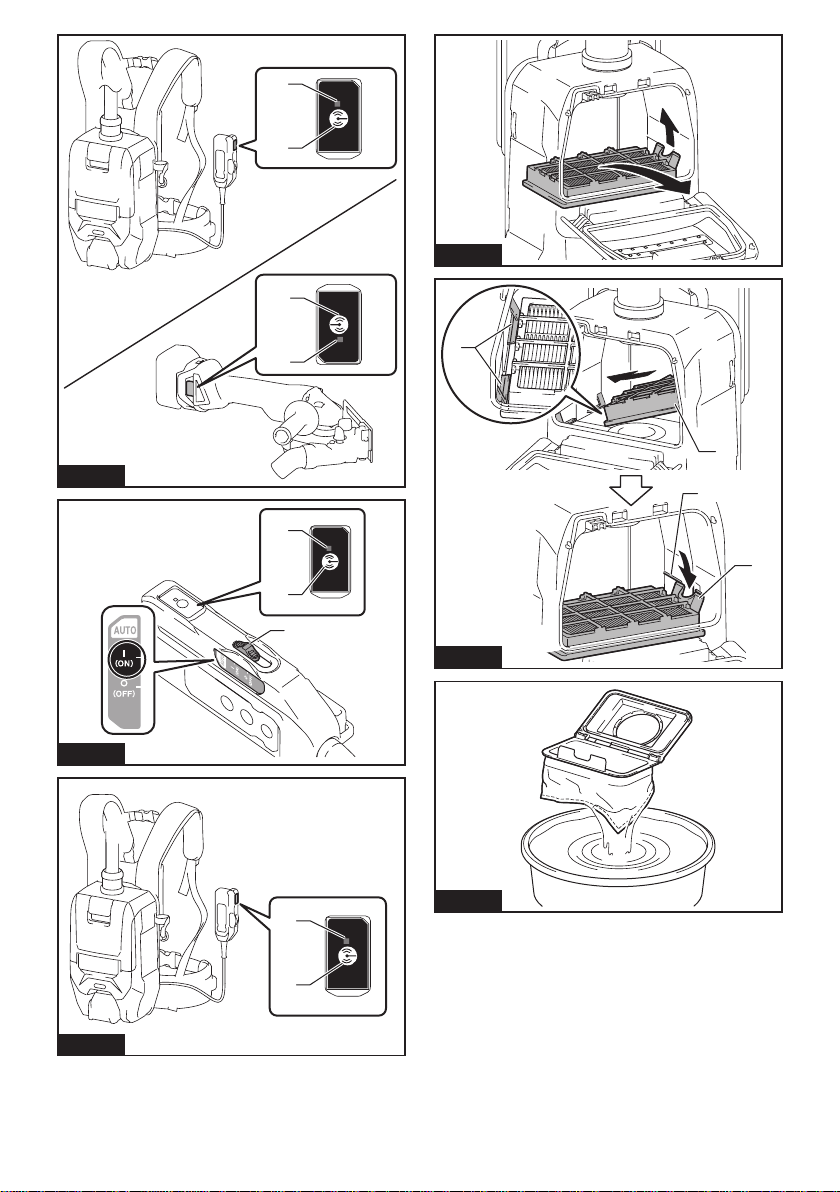 AUTO
I
(ON)
O
(OFF)