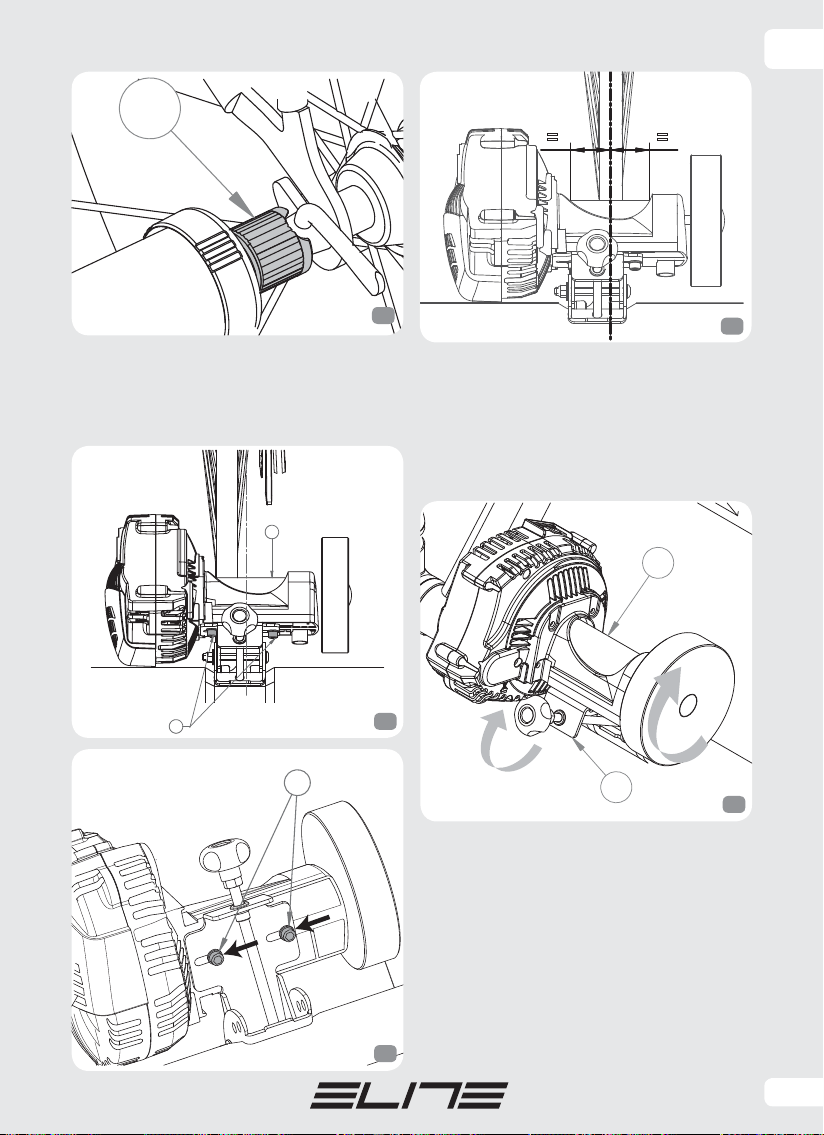 =    =

ELITE