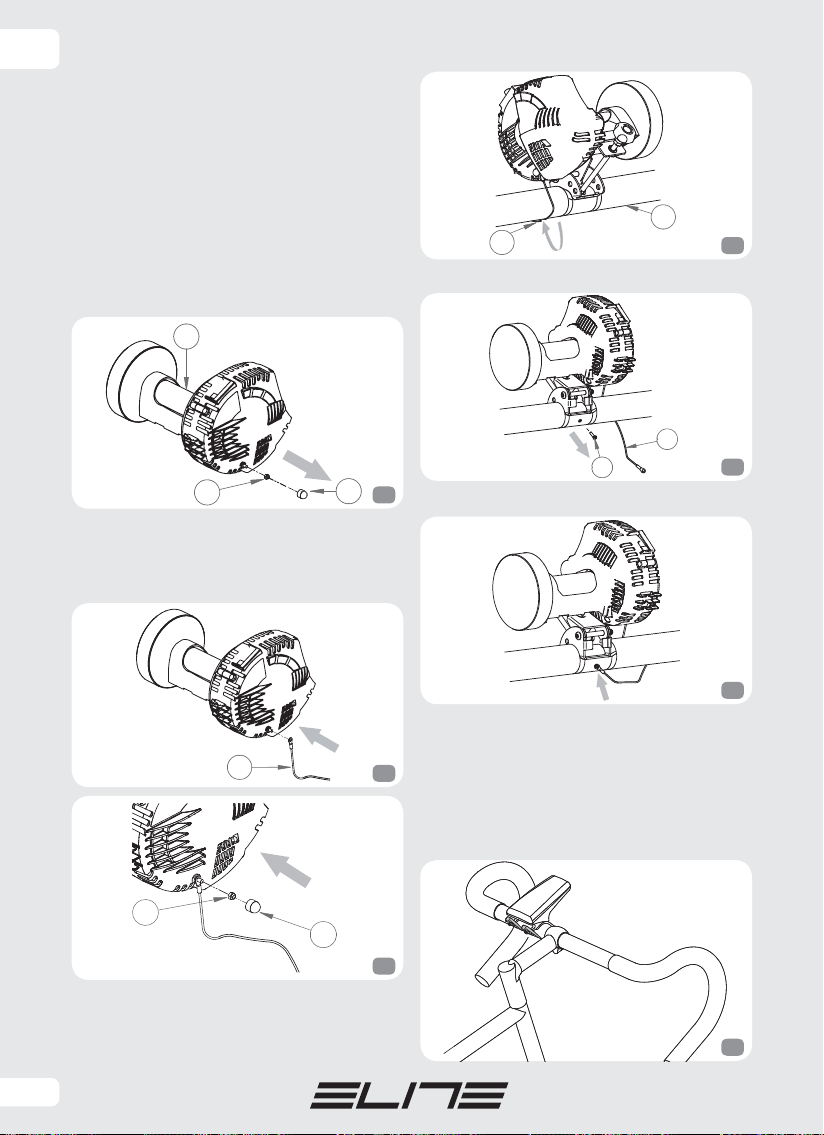 ELITE