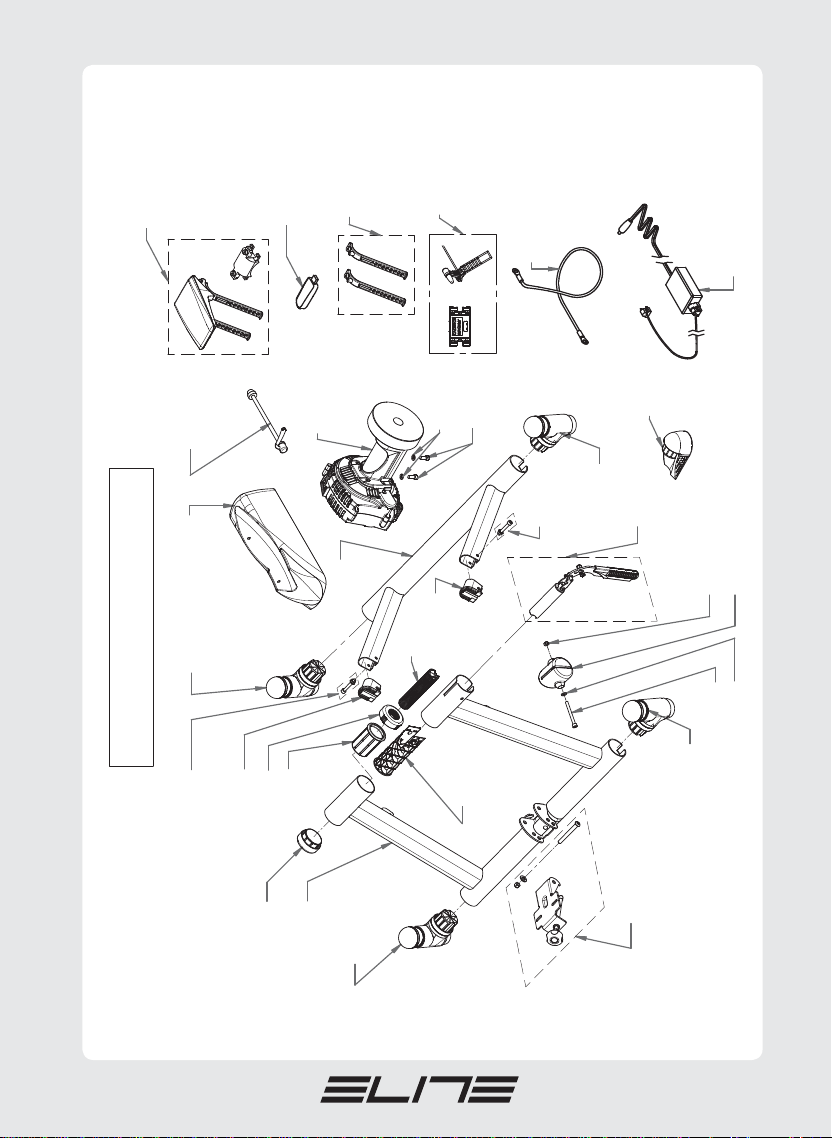 ELITE