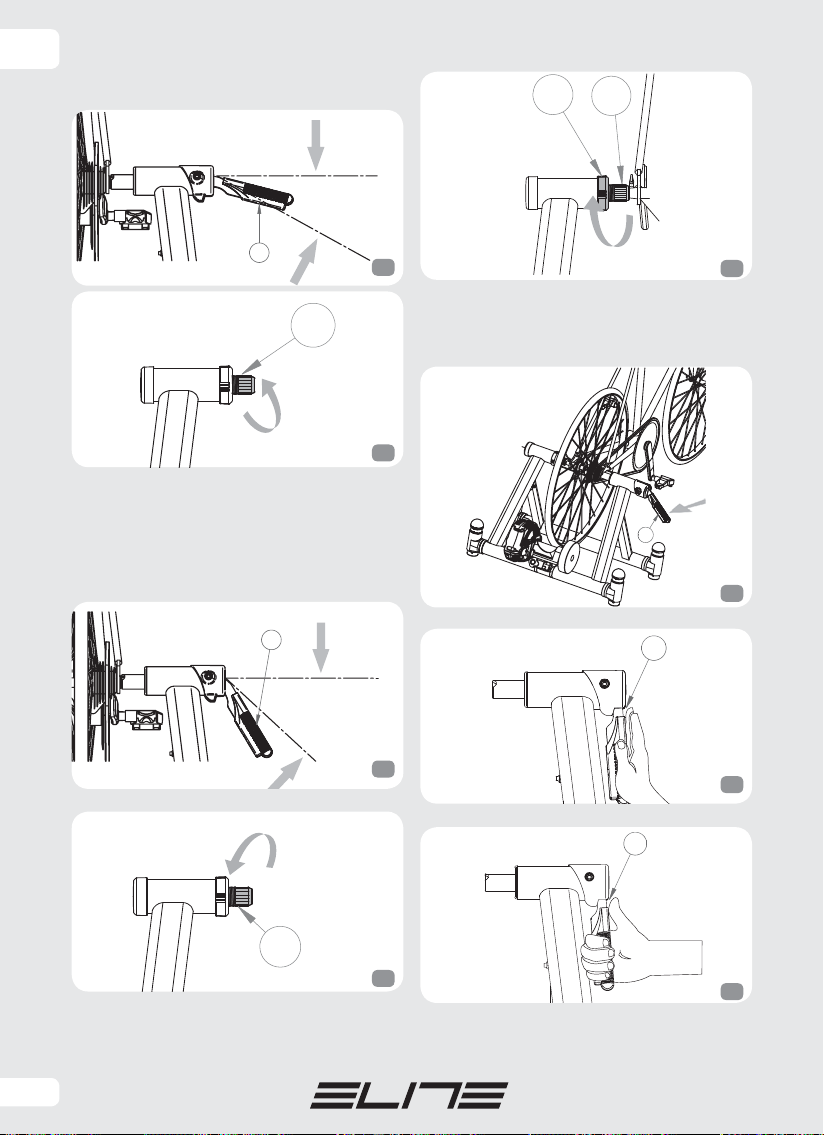 ELITE