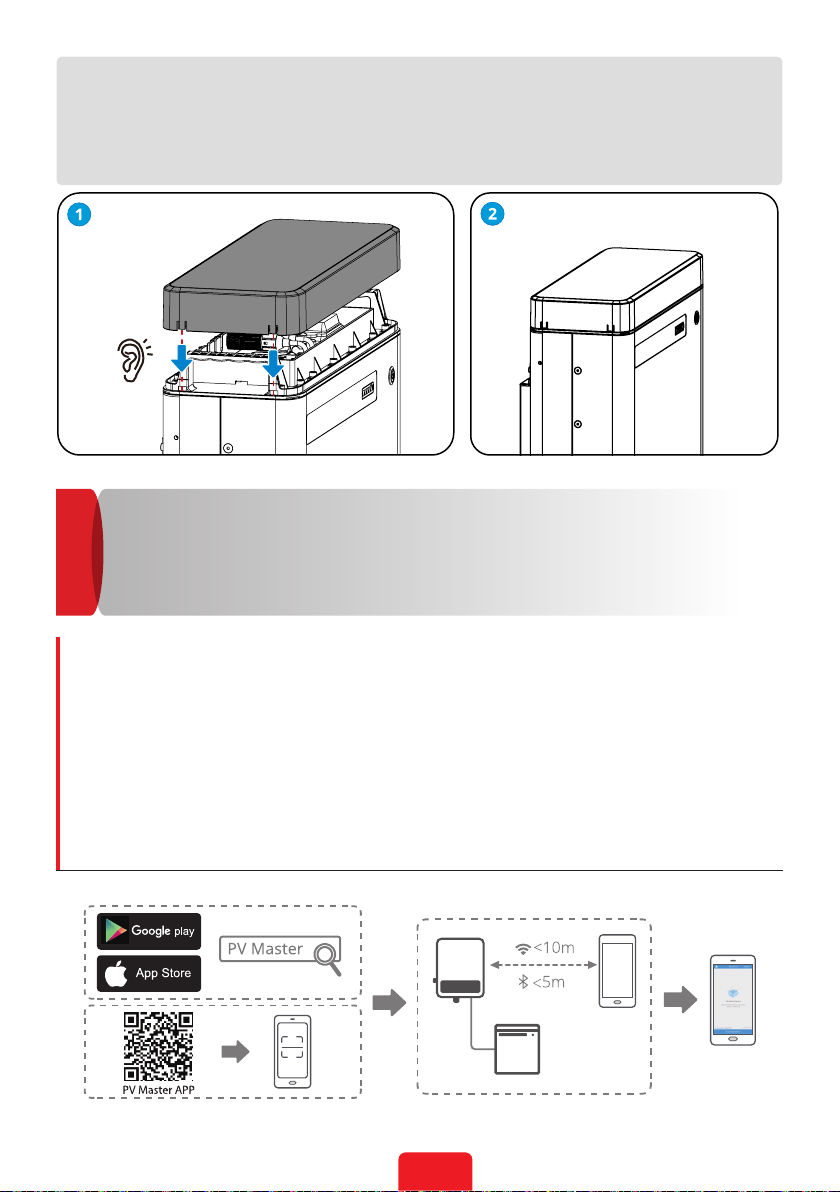 1

2

Google play

App Store

PV Master

PV Master APP

<10m

<5m