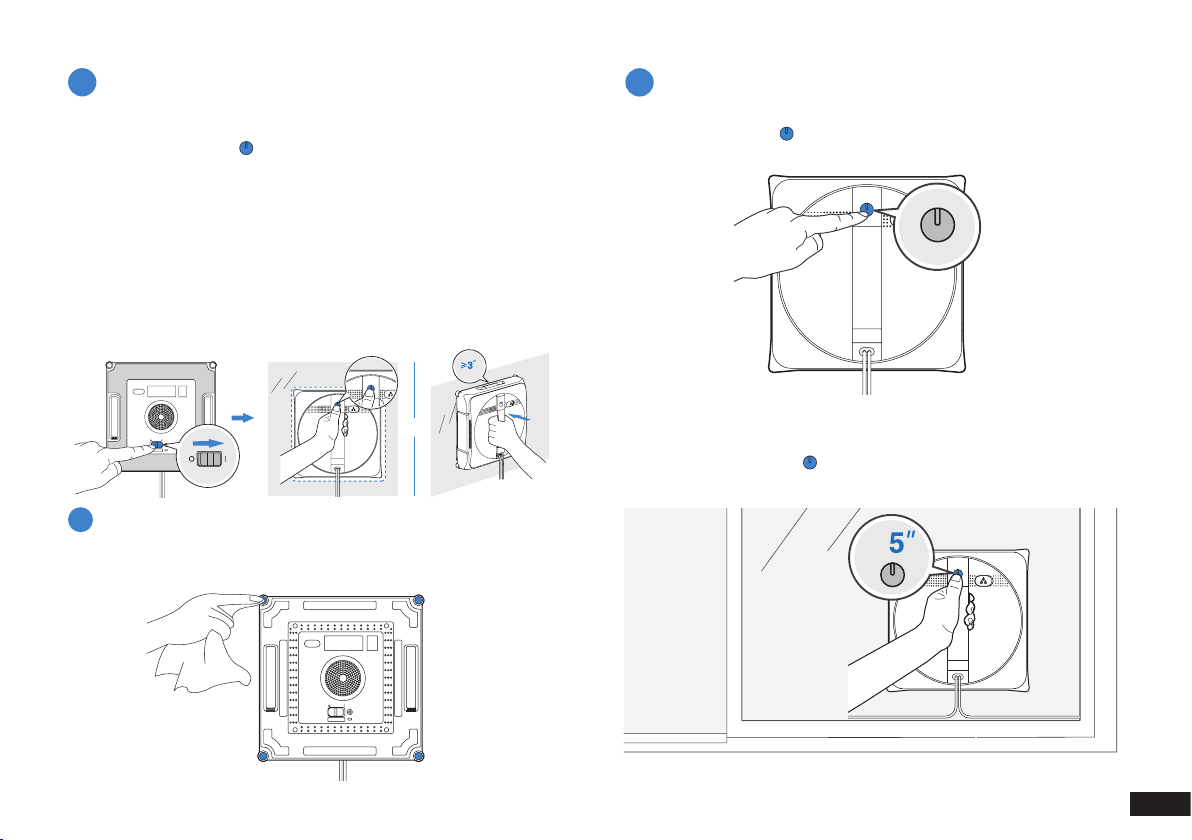 ≥3"

5"