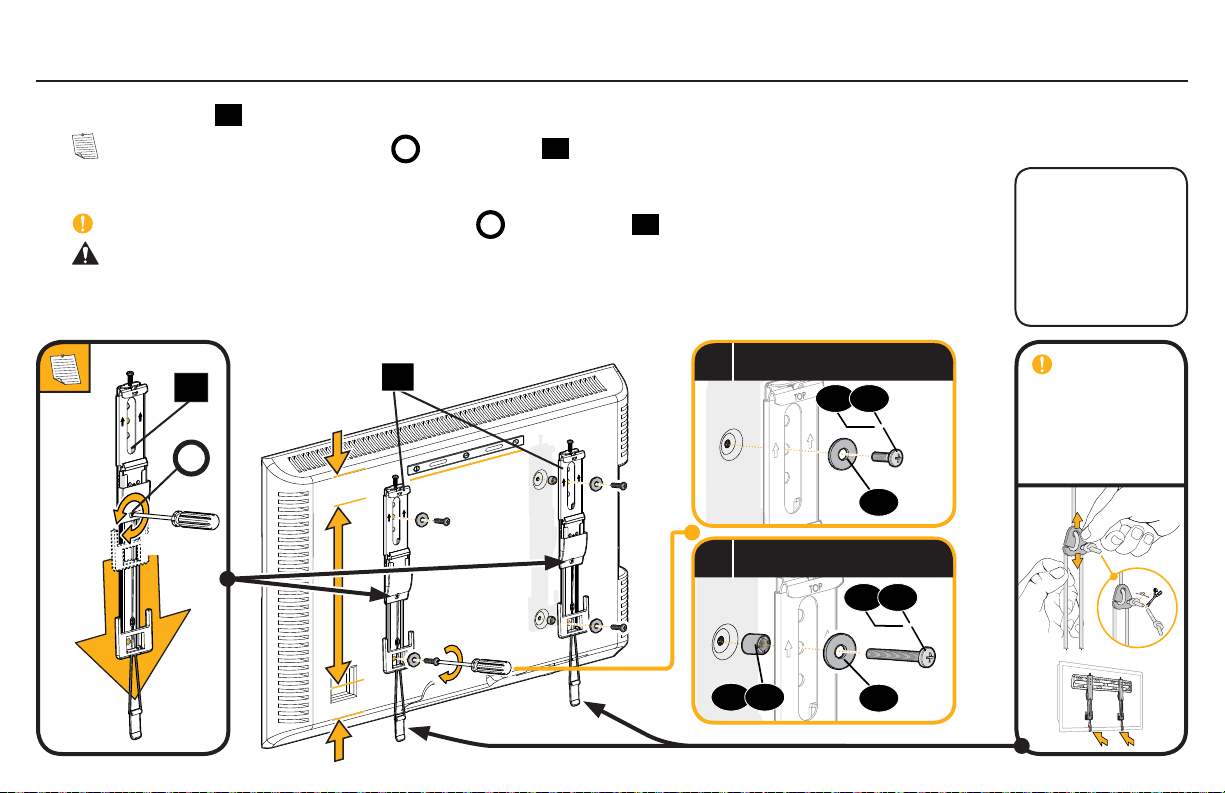 TOP

TOP