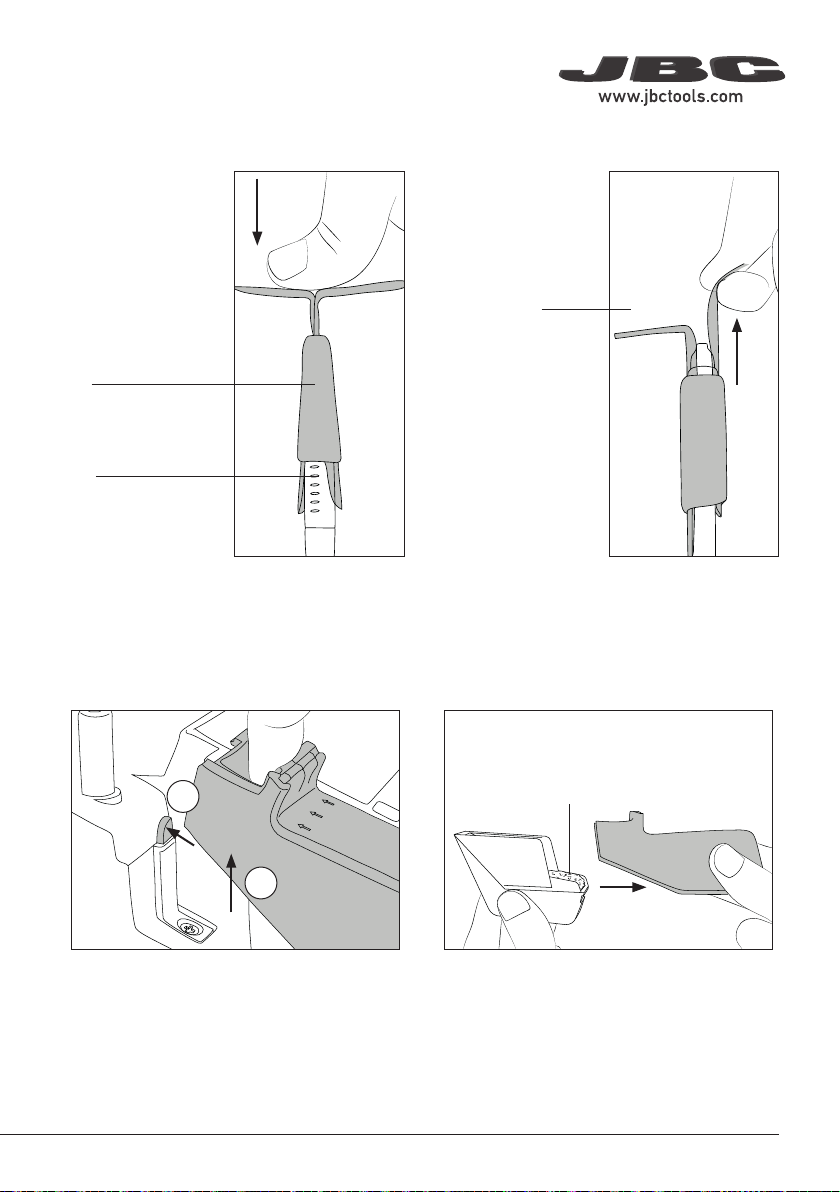 JBC
www.jbctools.com