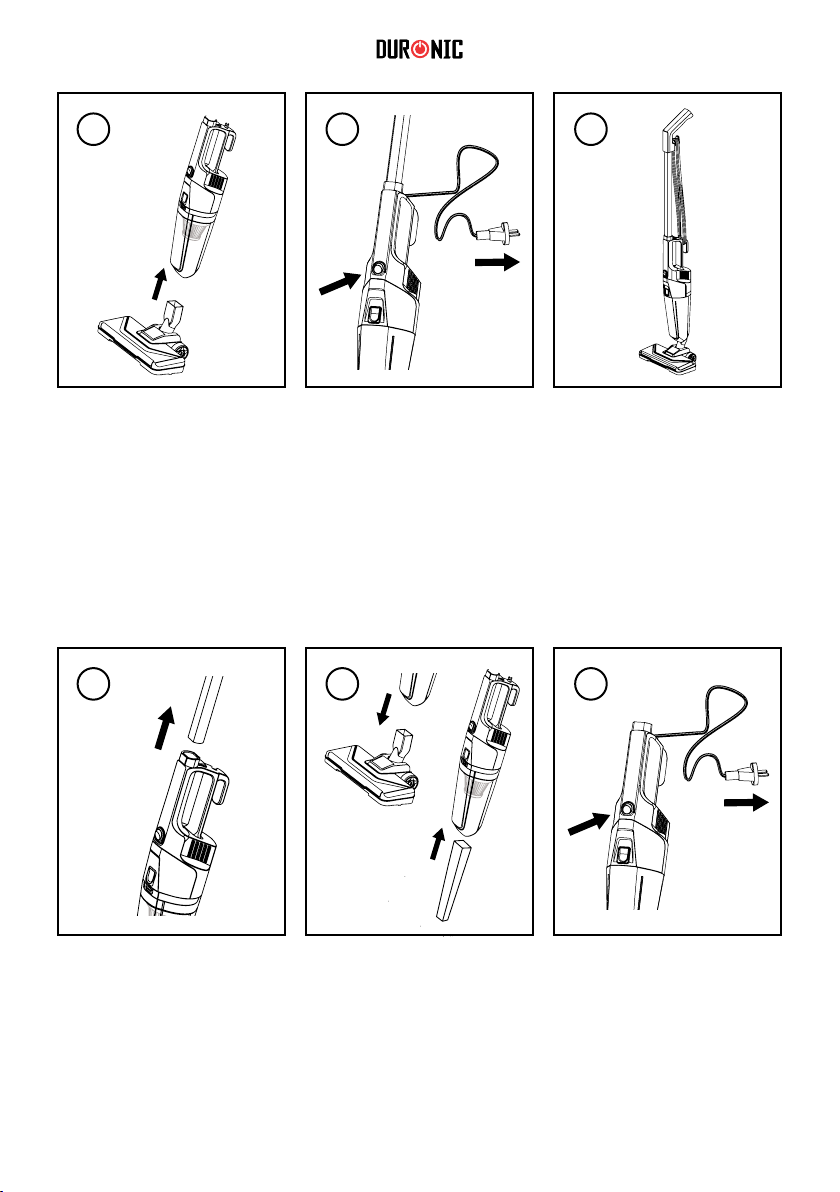 DURONIC