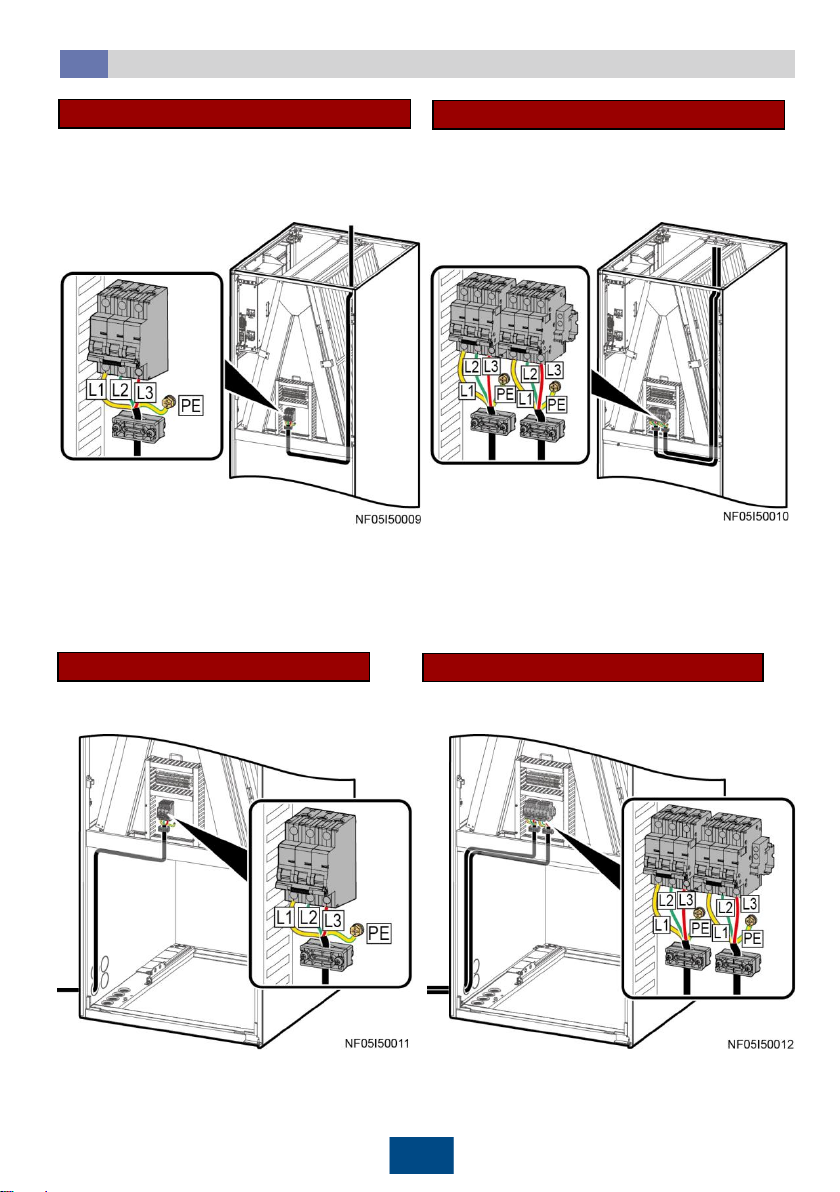 L1 L2 L3 PE

NF05I50009

L2 L3 L1 PE L2 L3 L1 PE

NF05I50010

L1 L2 L3 PE

NF05I50011

L2 L3 L1 PE L2 L3 L1 PE

NF05I50012