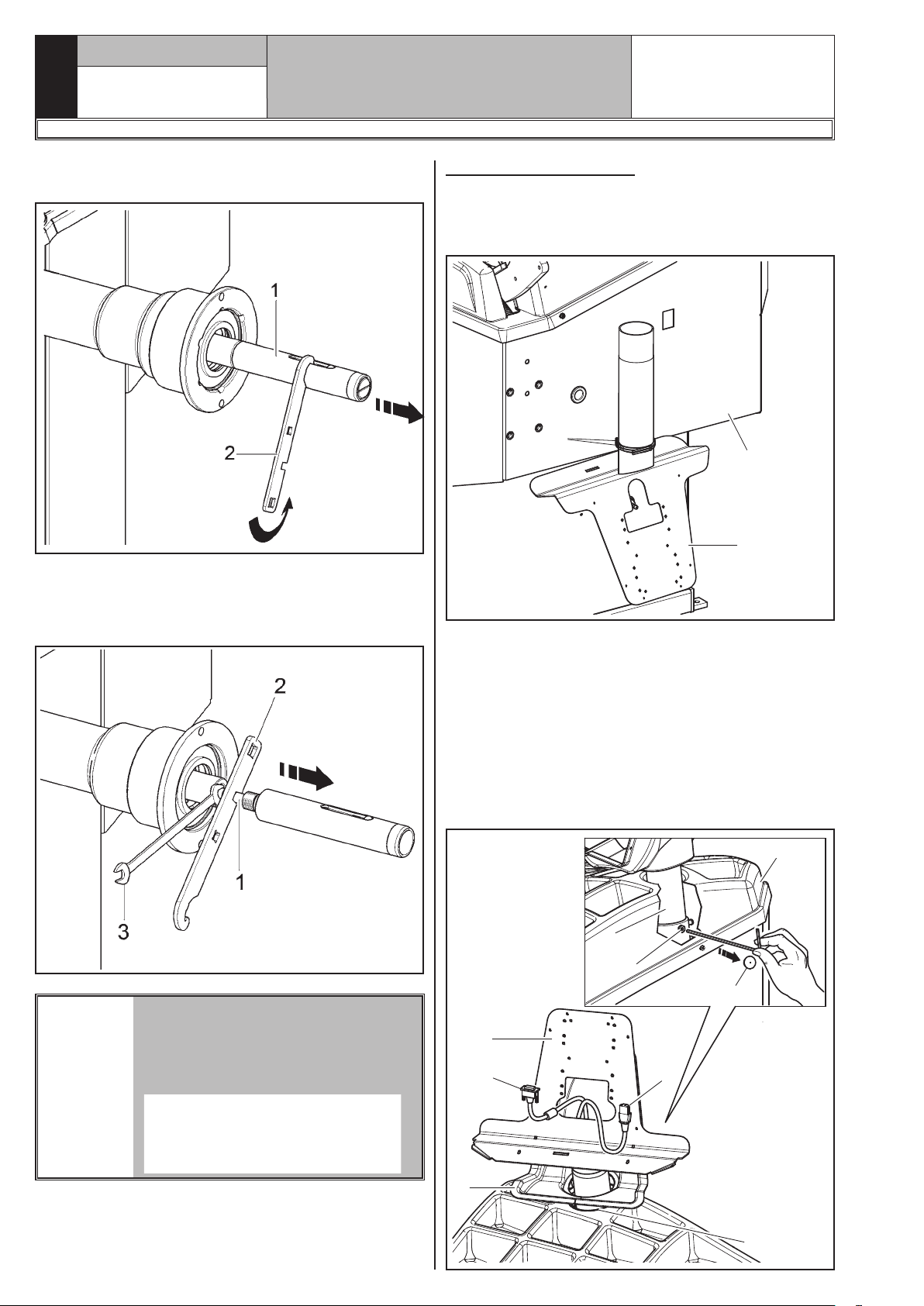 1

2

2

1

3