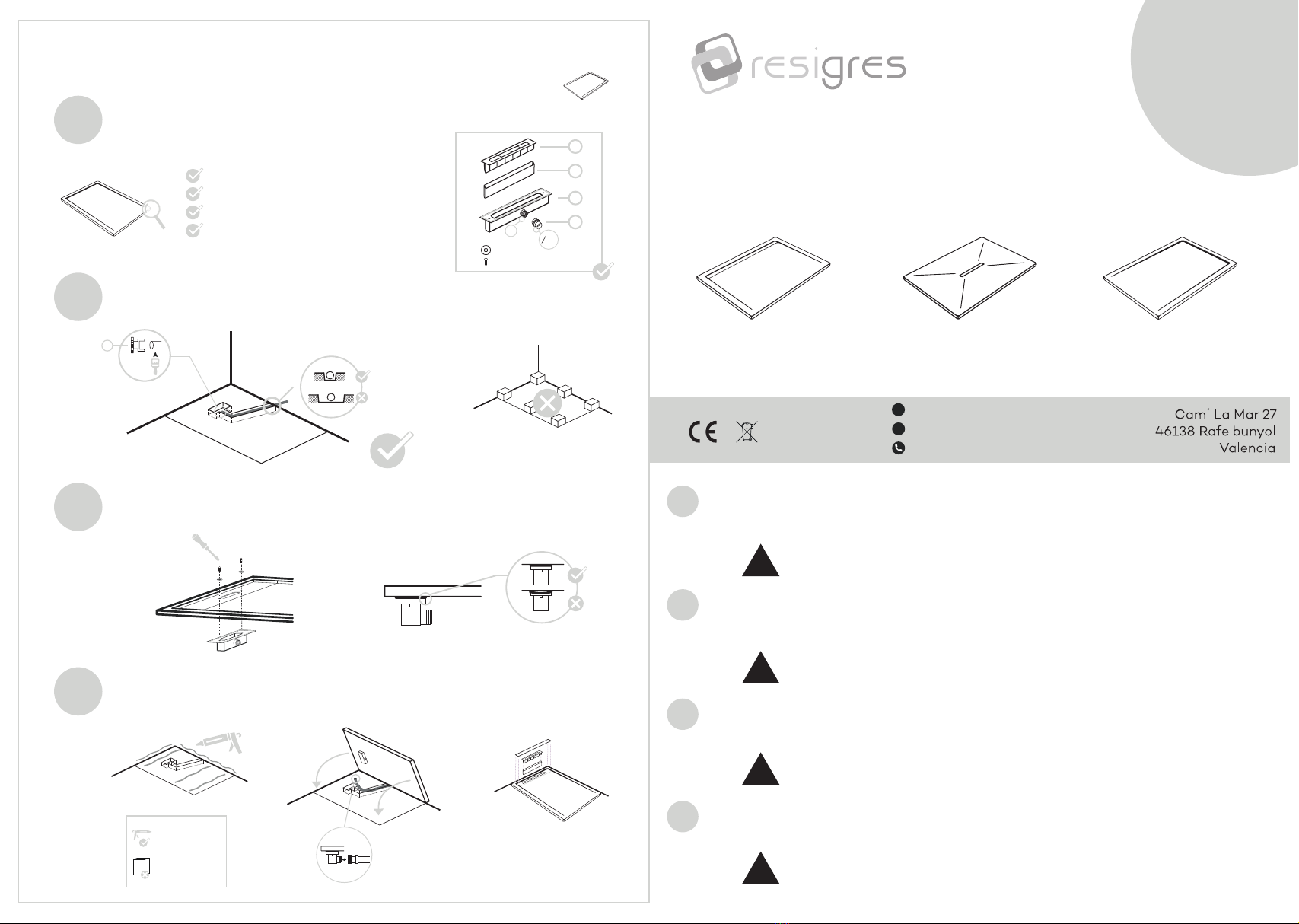 resigres

Camí La Mar 27
46138 Rafelbunyol
Valencia