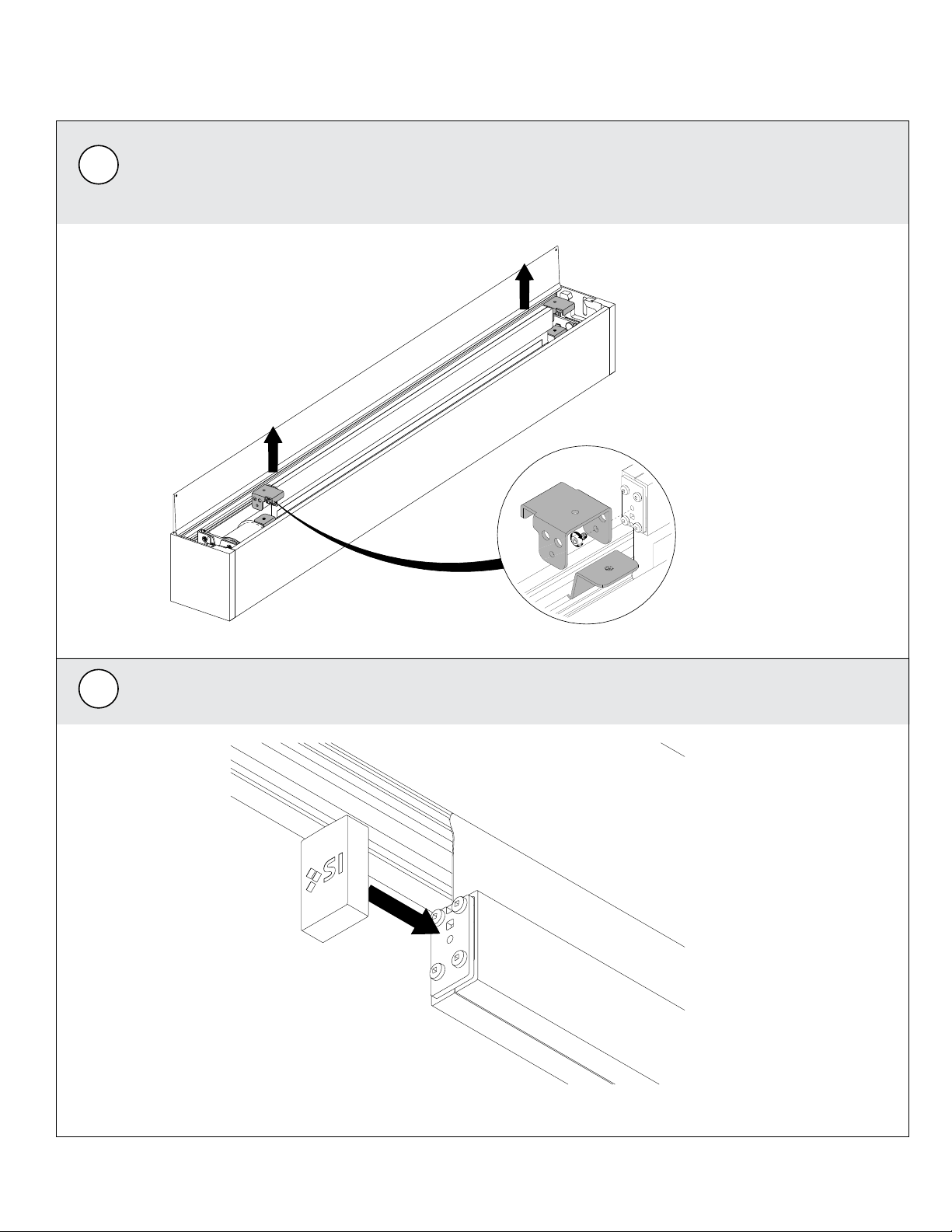 SI