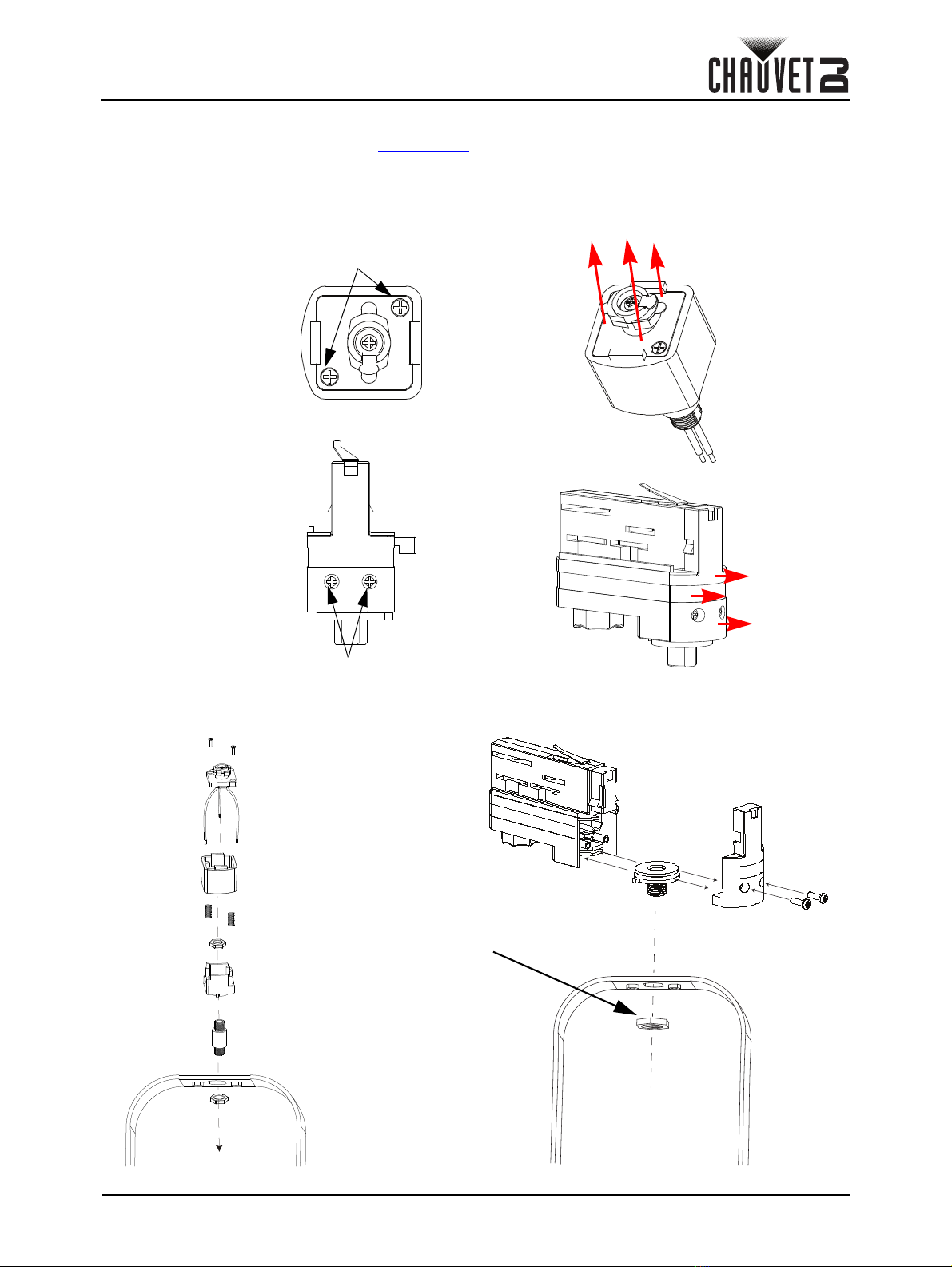 CHAUVET DJ